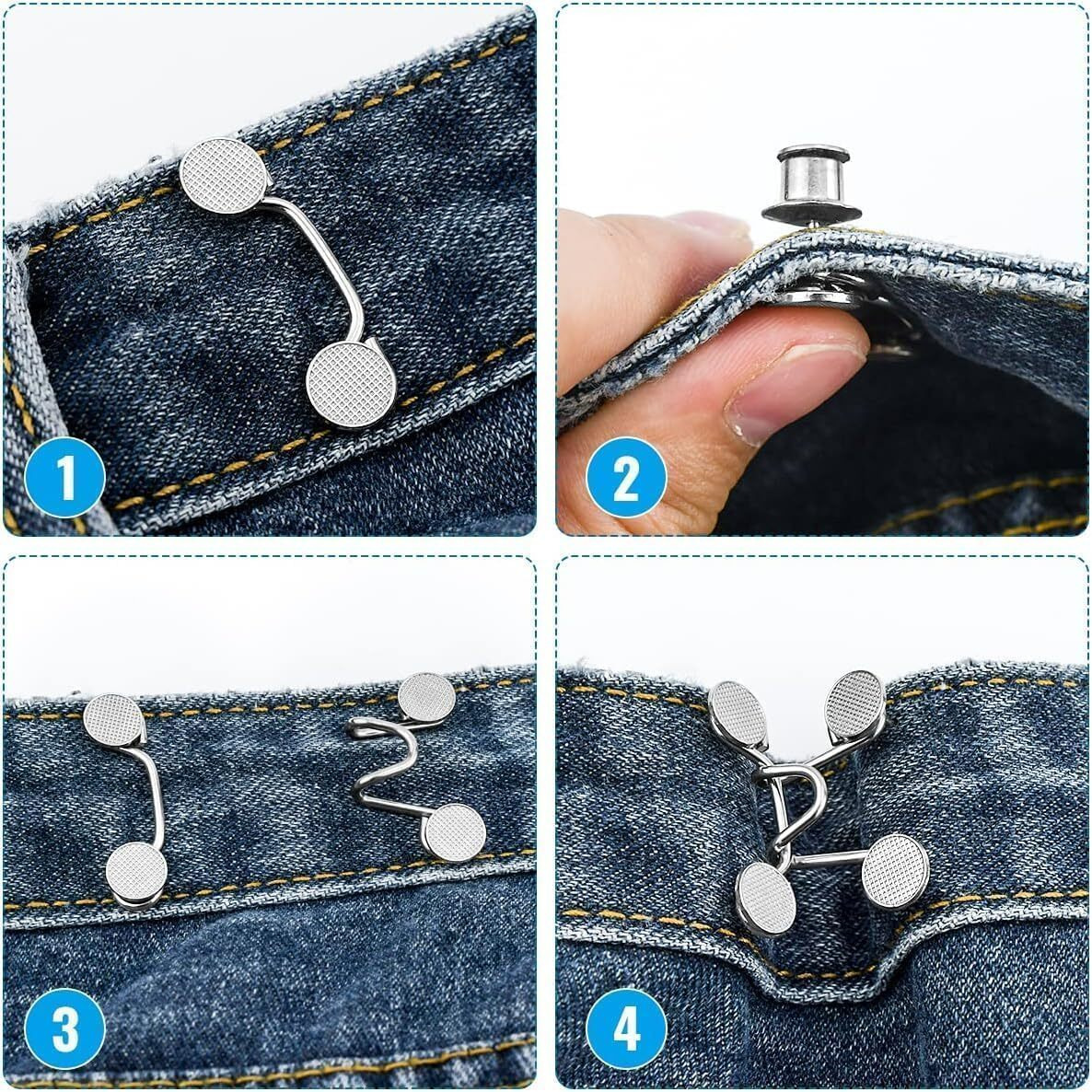 1
2
3
4