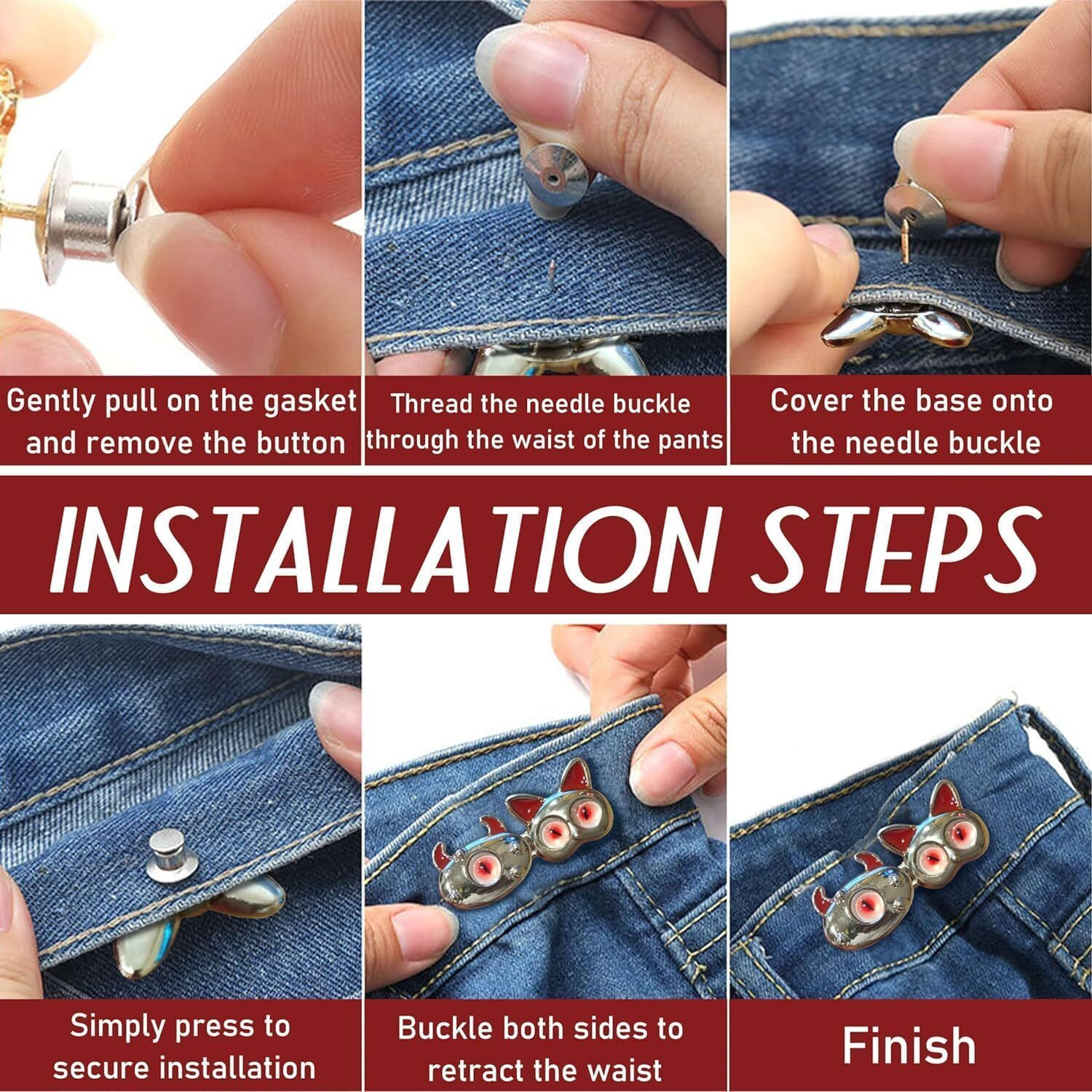 Gently pull on the gasket and remove the button

Thread the needle buckle through the waist of the pants

Cover the base onto the needle buckle

INSTALLATION STEPS

Simply press to secure installation

Buckle both sides to retract the waist

Finish