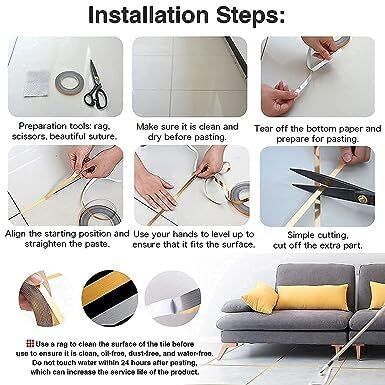 Installation Steps:

Preparation tools: rag, scissors, beautiful suture.

Make sure it is clean and dry before pasting.

Tear off the bottom paper and prepare for pasting.

Align the starting position and straighten the paste.

Use your hands to level up to ensure that it fits the surface.

Simple cutting, cut off the extra part.

Use a rag to clean the surface of the tile before use to ensure it is clean, oil-free, dust-free, and water-free. Do not touch water within 24 hours after pasting, which can increase the service life of the product.