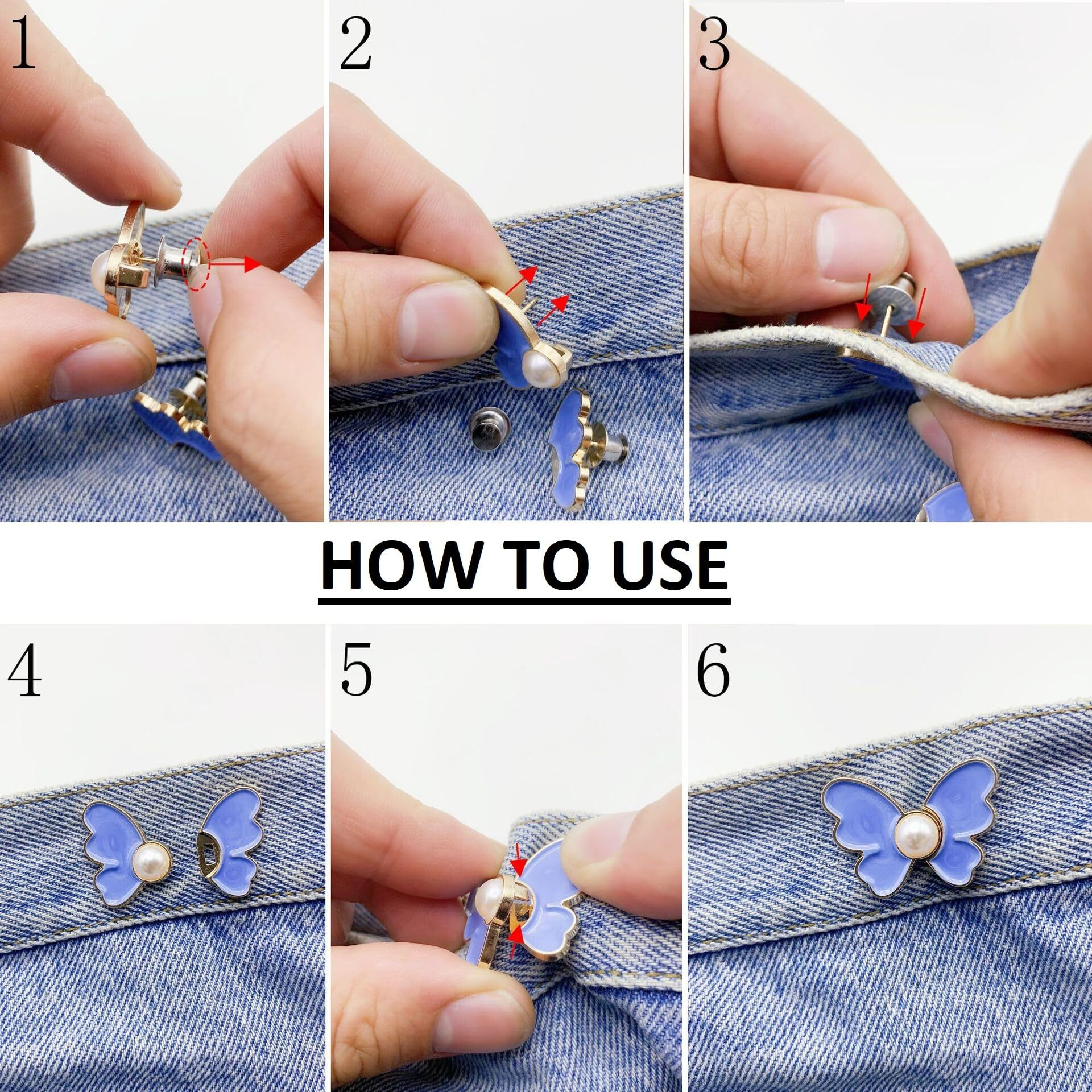 1

2

3

HOW TO USE

4

5

6