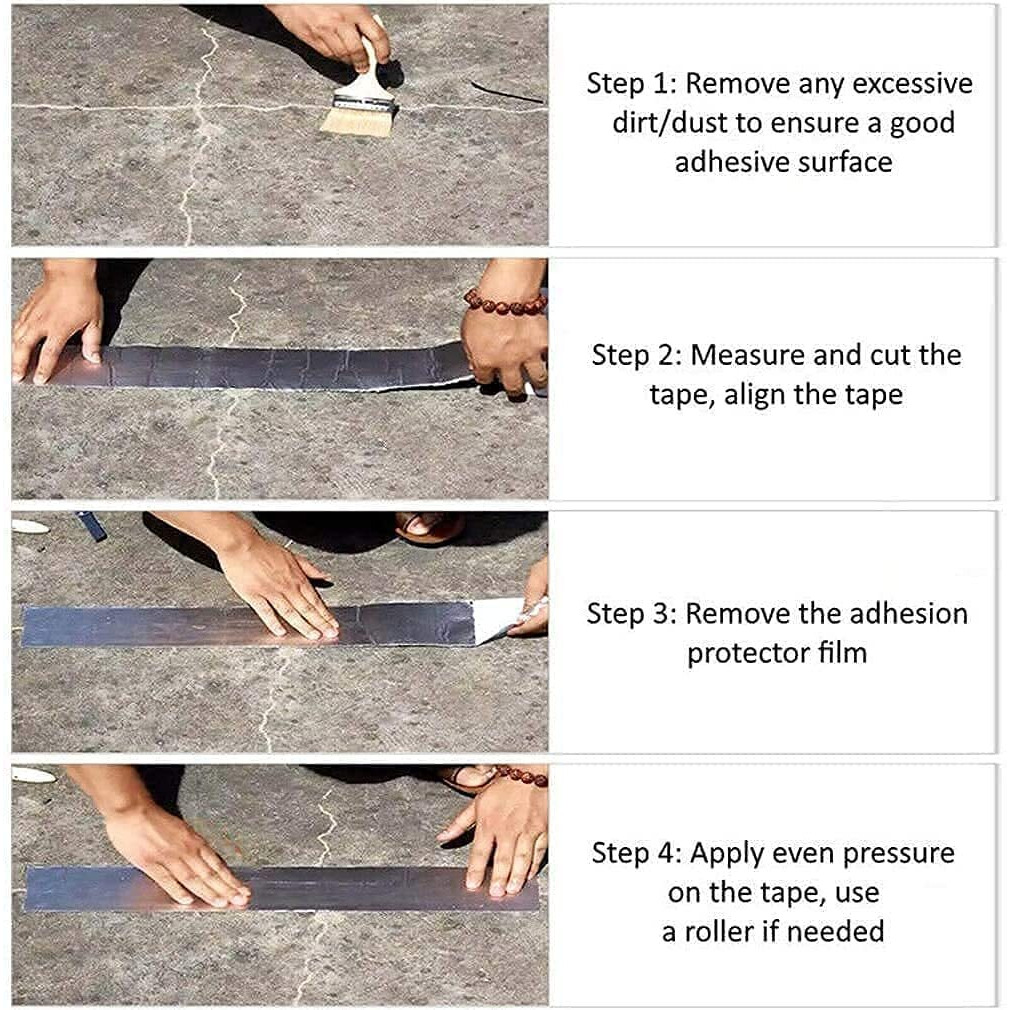 Step 1: Remove any excessive dirt/dust to ensure a good adhesive surface

Step 2: Measure and cut the tape, align the tape

Step 3: Remove the adhesion protector film

Step 4: Apply even pressure on the tape, use a roller if needed