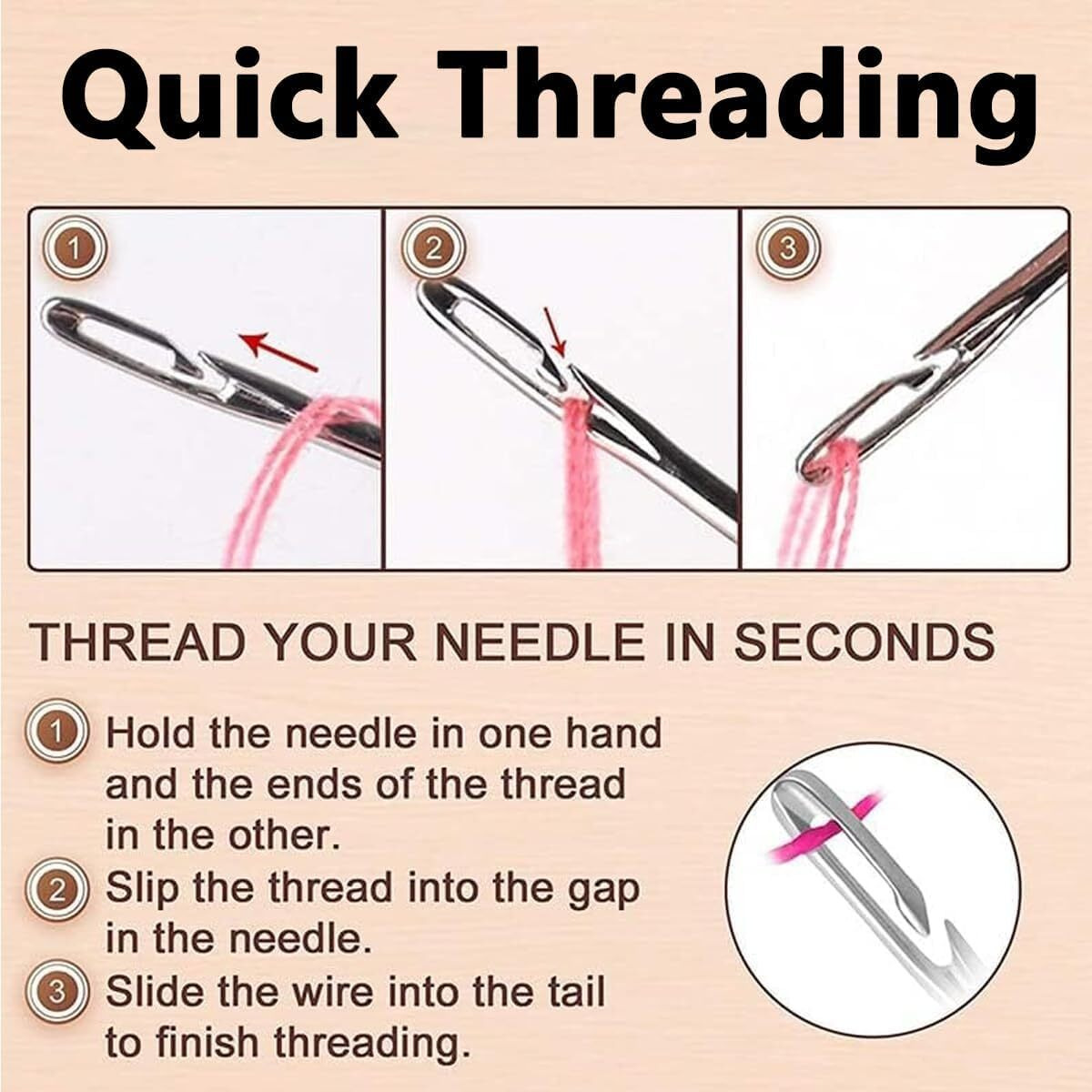 Quick Threading

1

2

3

THREAD YOUR NEEDLE IN SECONDS

1 Hold the needle in one hand and the ends of the thread in the other.

2 Slip the thread into the gap in the needle.

3 Slide the wire into the tail to finish threading.