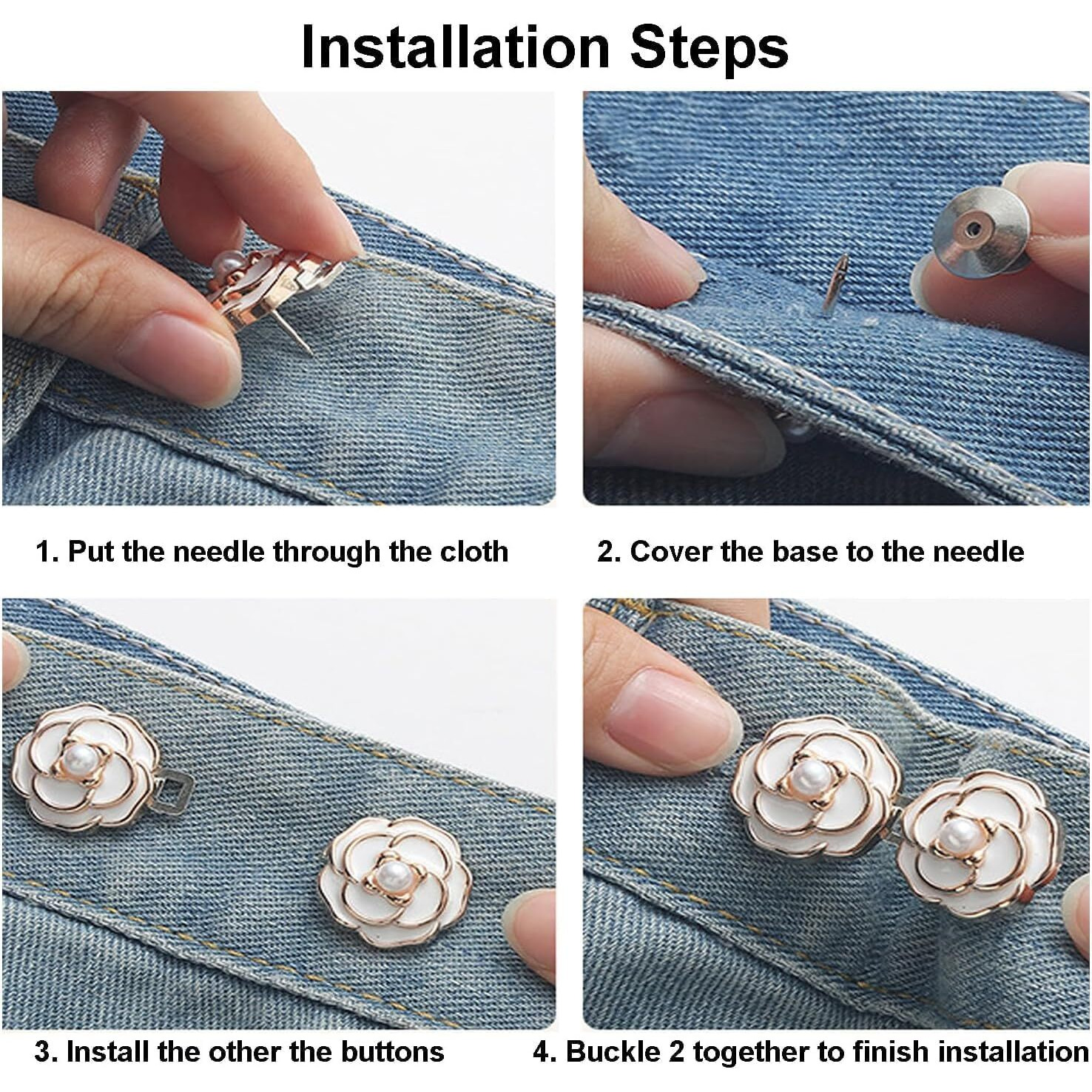 Installation Steps

1. Put the needle through the cloth

2. Cover the base to the needle

3. Install the other the buttons

4. Buckle 2 together to finish installation