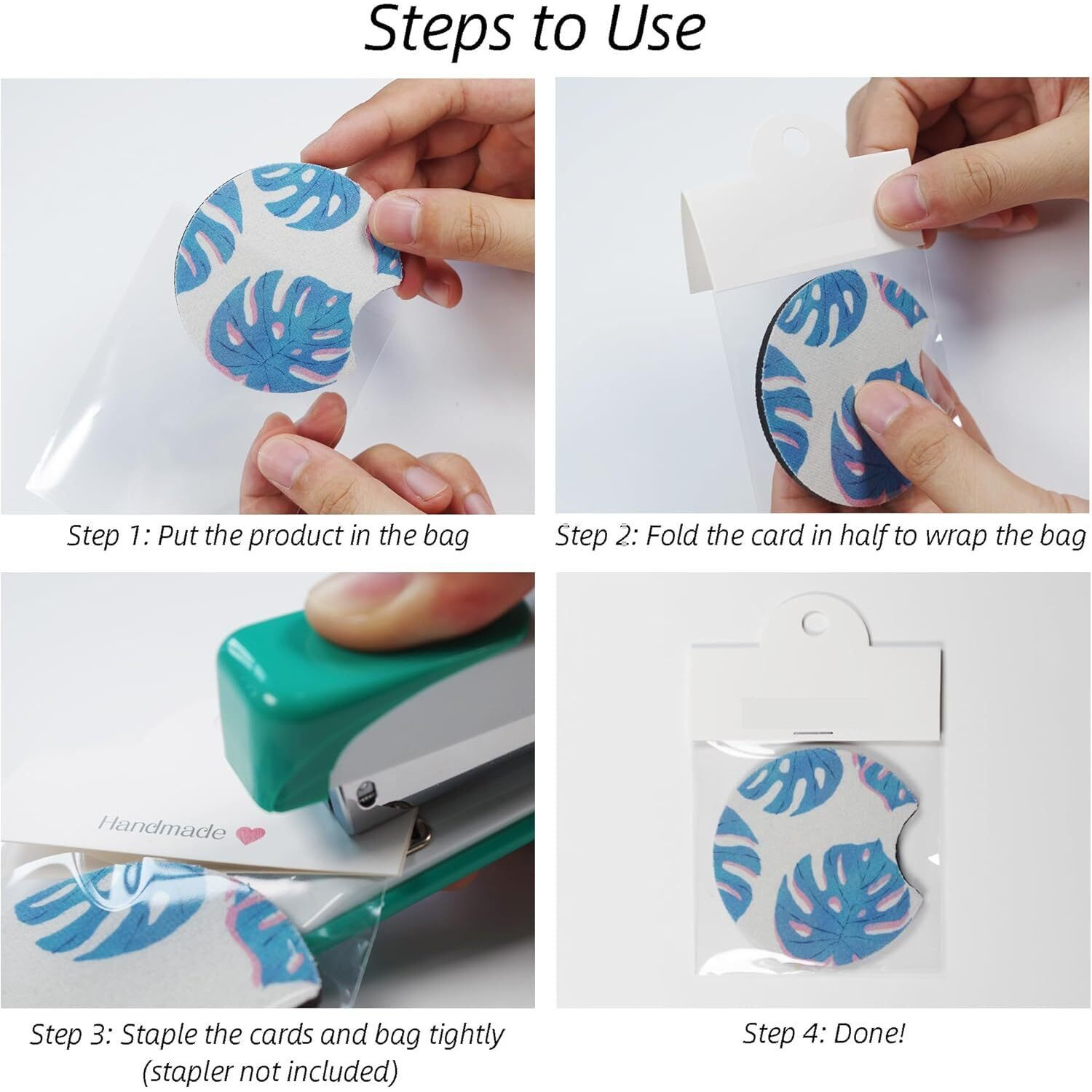 Steps to Use

Step 1: Put the product in the bag

Step 2: Fold the card in half to wrap the bag

Handmade

Step 3: Staple the cards and bag tightly (stapler not included)

Step 4: Done!