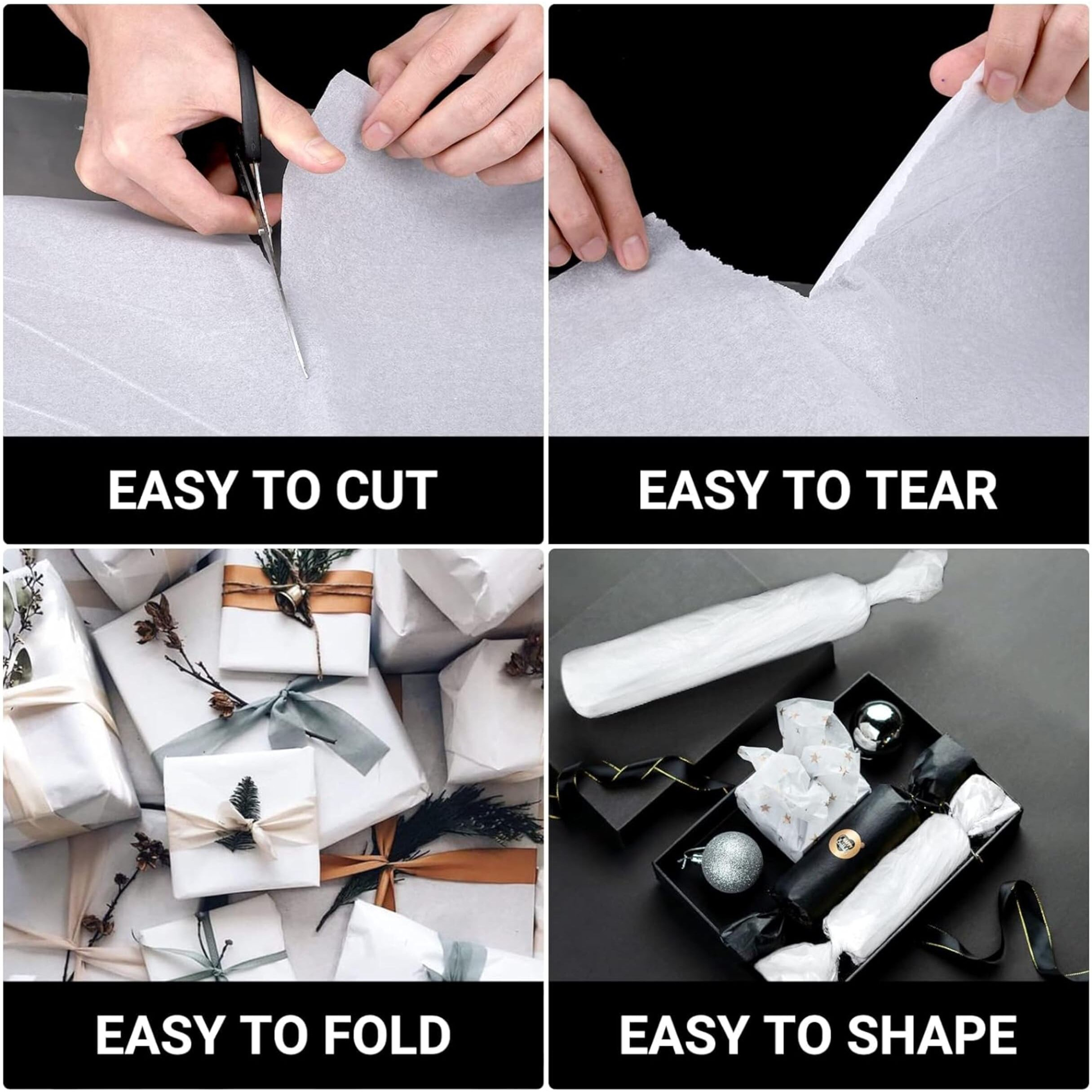 EASY TO CUT

EASY TO TEAR

EASY TO FOLD

EASY TO SHAPE