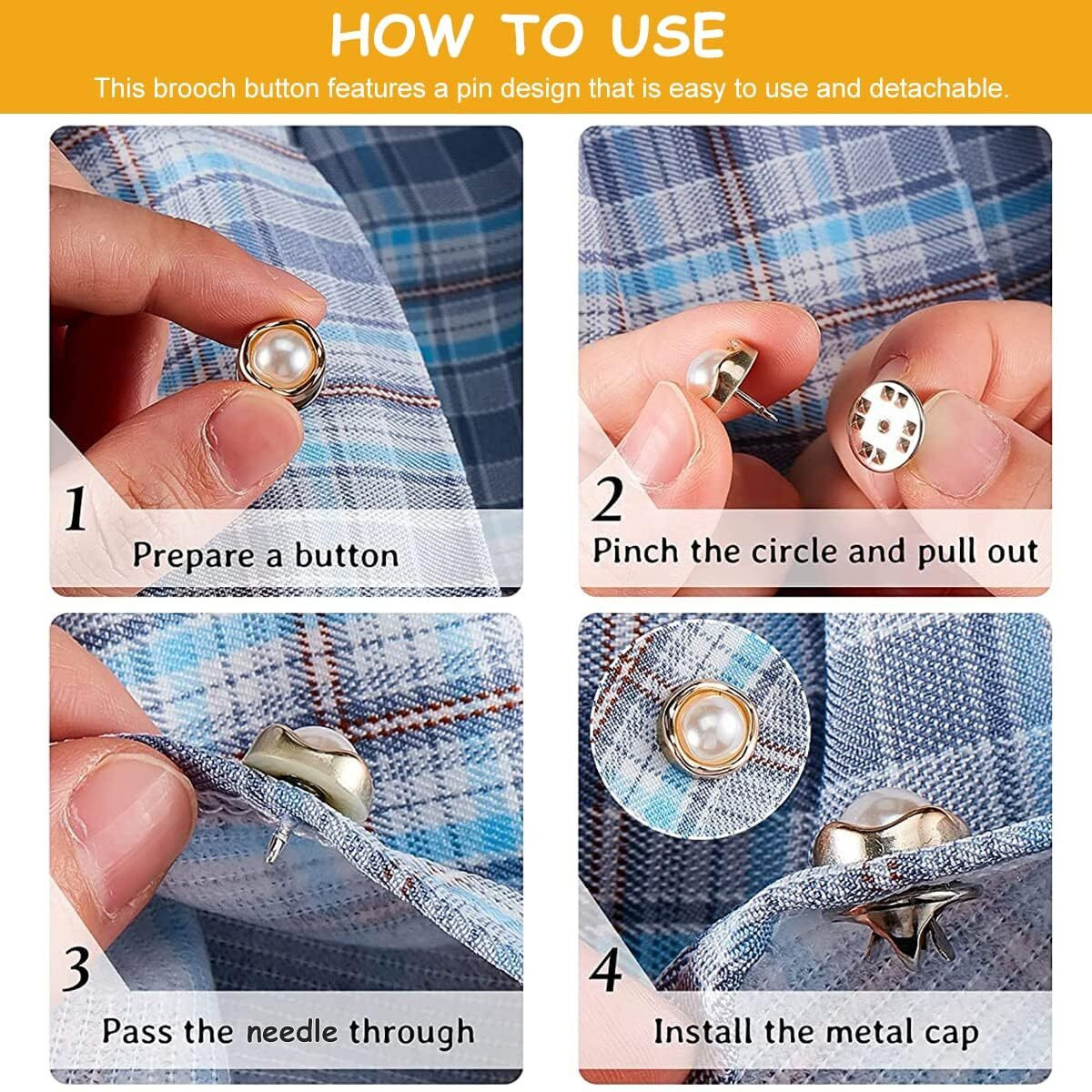 HOW TO USE

This brooch button features a pin design that is easy to use and detachable.

1
Prepare a button

2
Pinch the circle and pull out

3
Pass the needle through

4
Install the metal cap