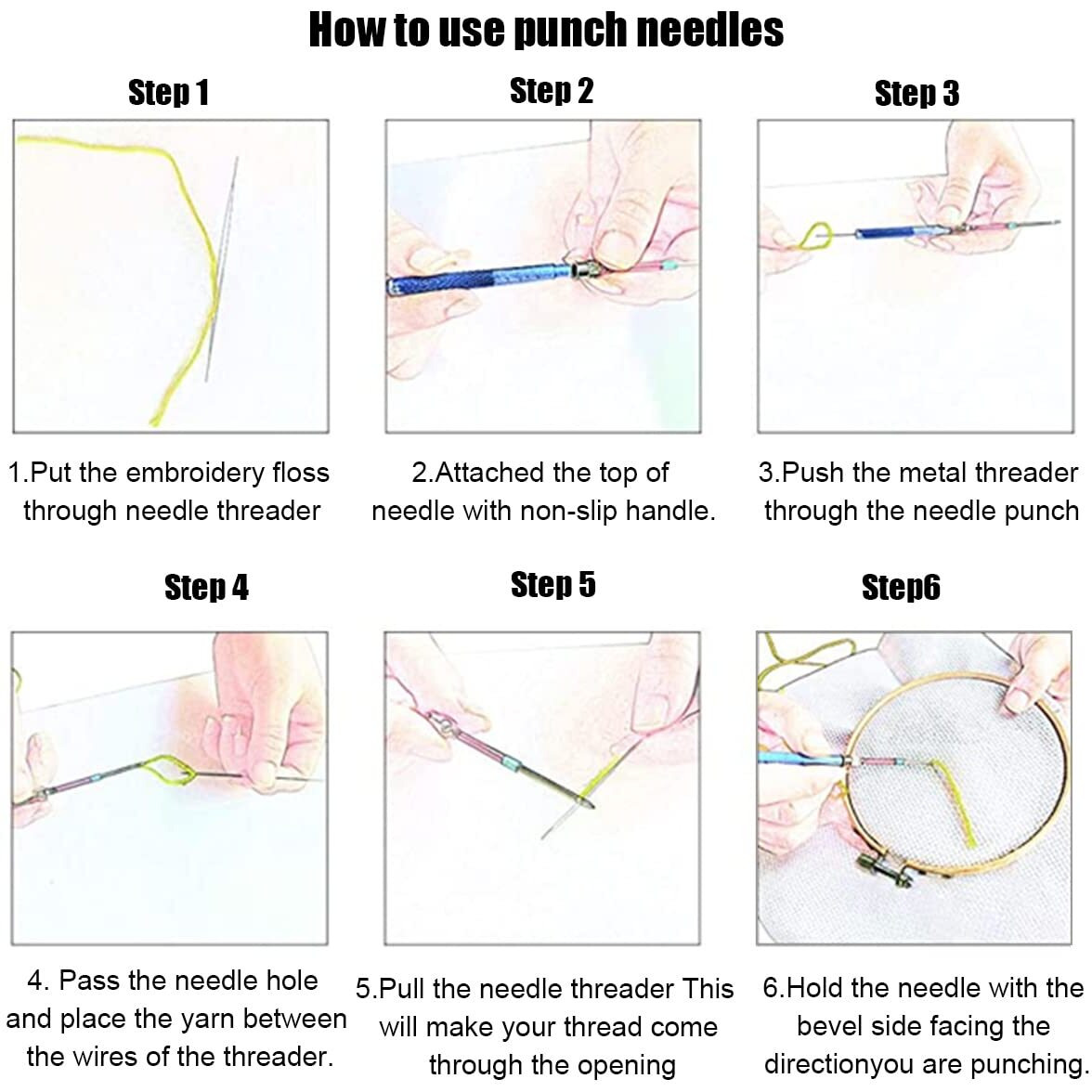 How to use punch needles

Step 1

1.Put the embroidery floss through needle threader

Step 2

2.Attached the top of needle with non-slip handle.

Step 3

3.Push the metal threader through the needle punch

Step 4

4. Pass the needle hole and place the yarn between the wires of the threader.

Step 5

5.Pull the needle threader This will make your thread come through the opening

Step6

6.Hold the needle with the bevel side facing the directionyou are punching.