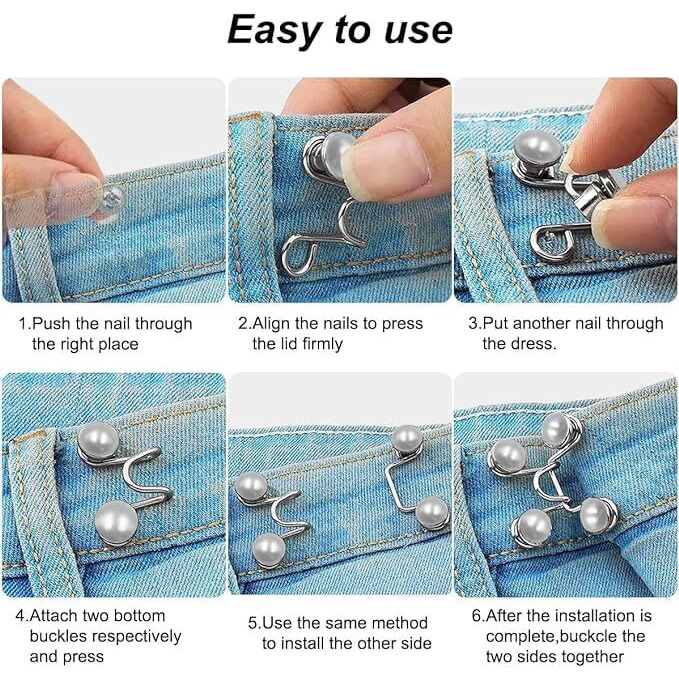 Easy to use

1.Push the nail through the right place

2.Align the nails to press the lid firmly

3.Put another nail through the dress.

4.Attach two bottom buckles respectively and press

5.Use the same method to install the other side

6.After the installation is complete,buckcle the two sides together