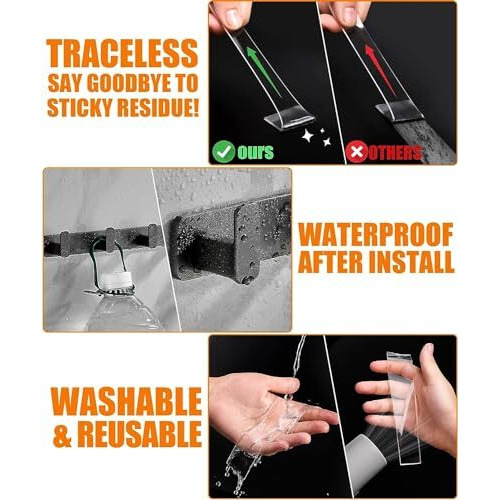 TRACELESS
SAY GOODBYE TO STICKY RESIDUE!

ours

OTHERS

WATERPROOF
AFTER INSTALL

WASHABLE
& REUSABLE