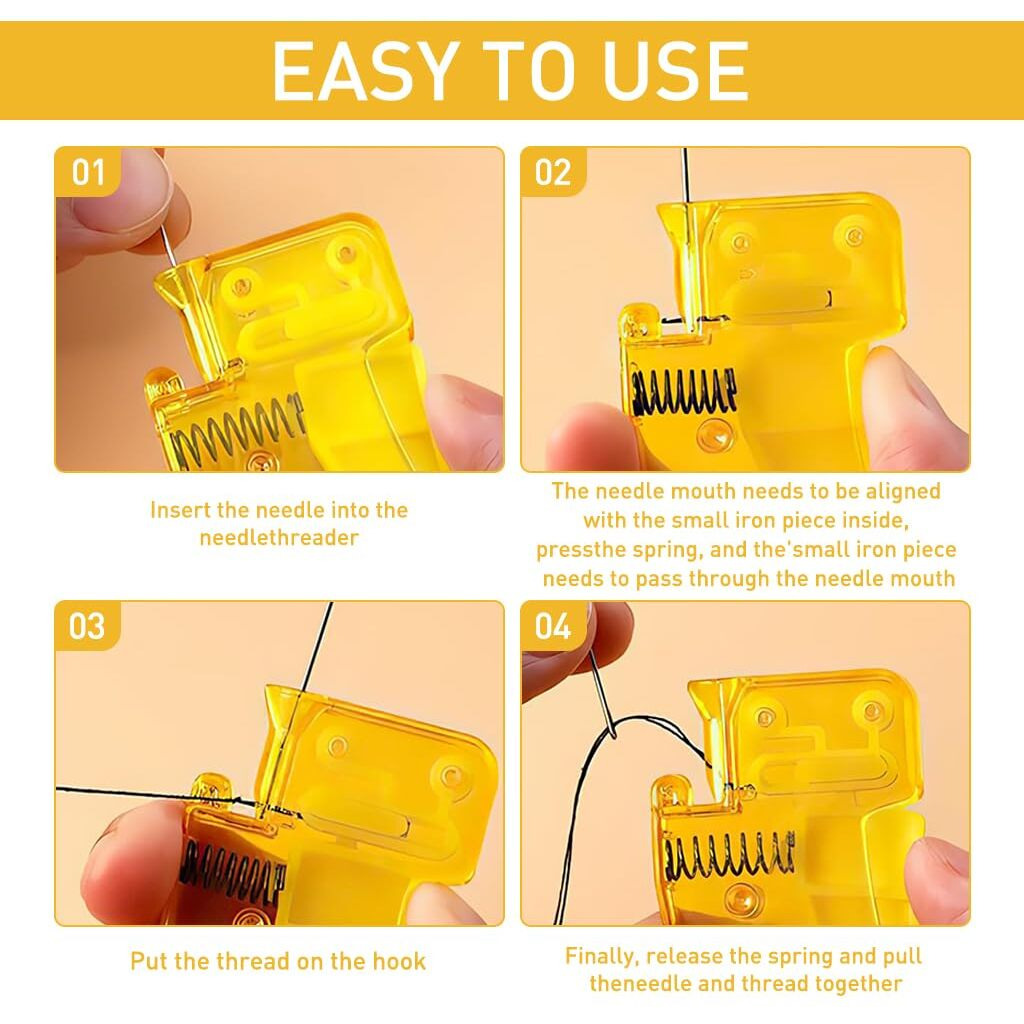 EASY TO USE

01

Insert the needle into the needlethreader

02

The needle mouth needs to be aligned with the small iron piece inside, pressthe spring, and the'small iron piece needs to pass through the needle mouth

03

Put the thread on the hook

04

Finally, release the spring and pull theneedle and thread together