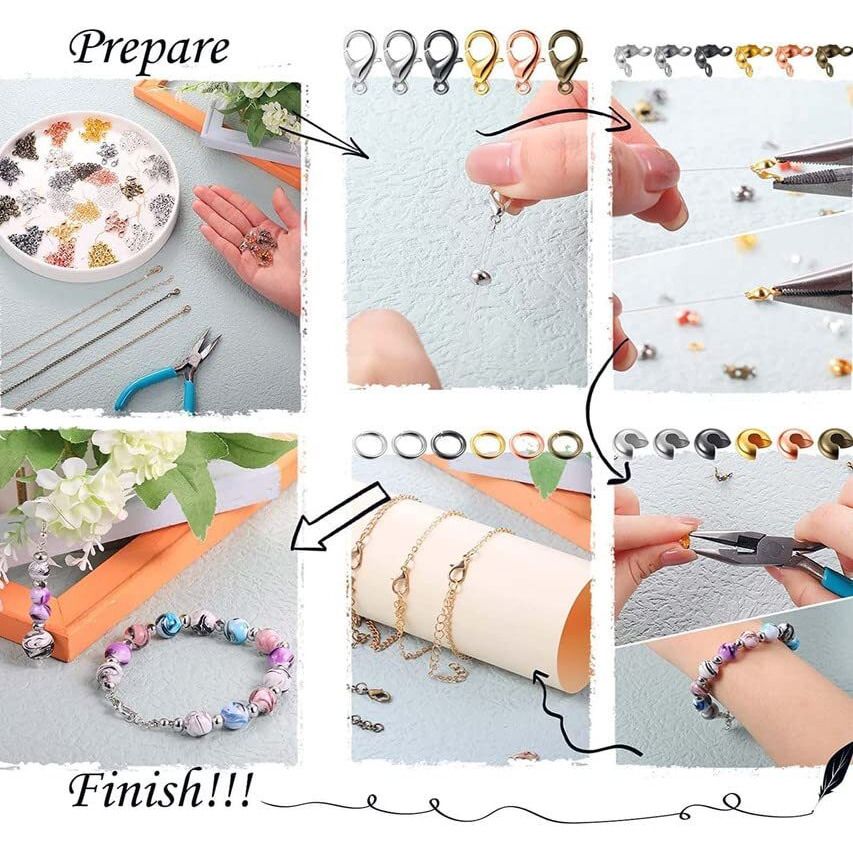 Prepare

Finish!!!