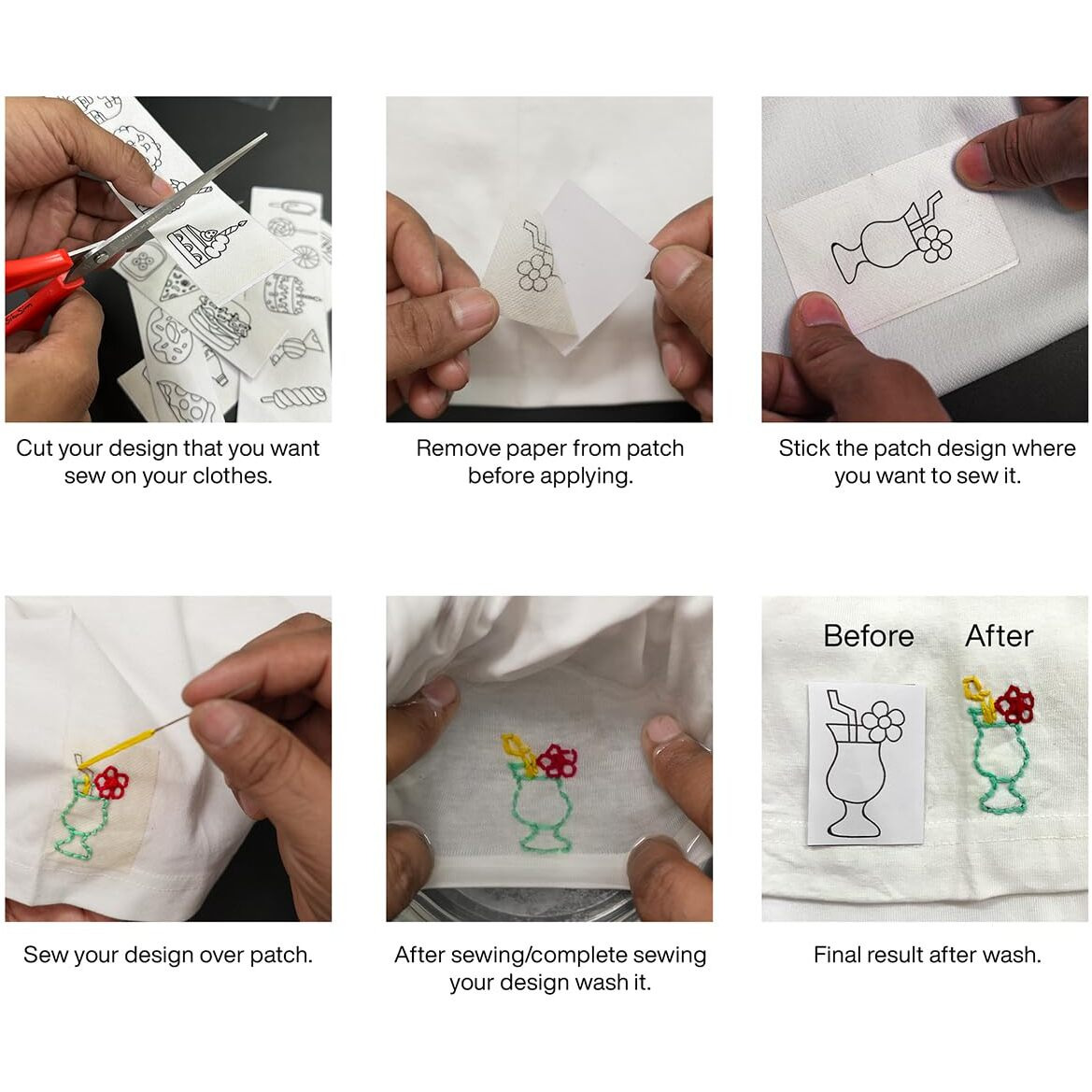 Cut your design that you want sew on your clothes.

Remove paper from patch before applying.

Stick the patch design where you want to sew it.

Sew your design over patch.

After sewing/complete sewing your design wash it.

Before After

Final result after wash.