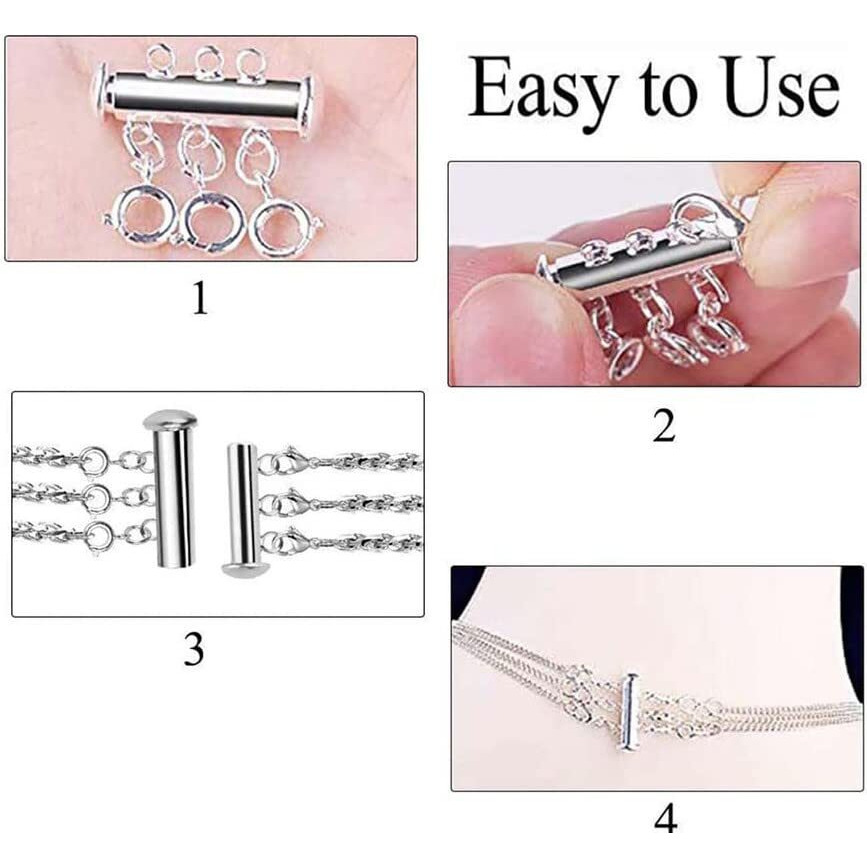 Easy to Use

1

2

3

4