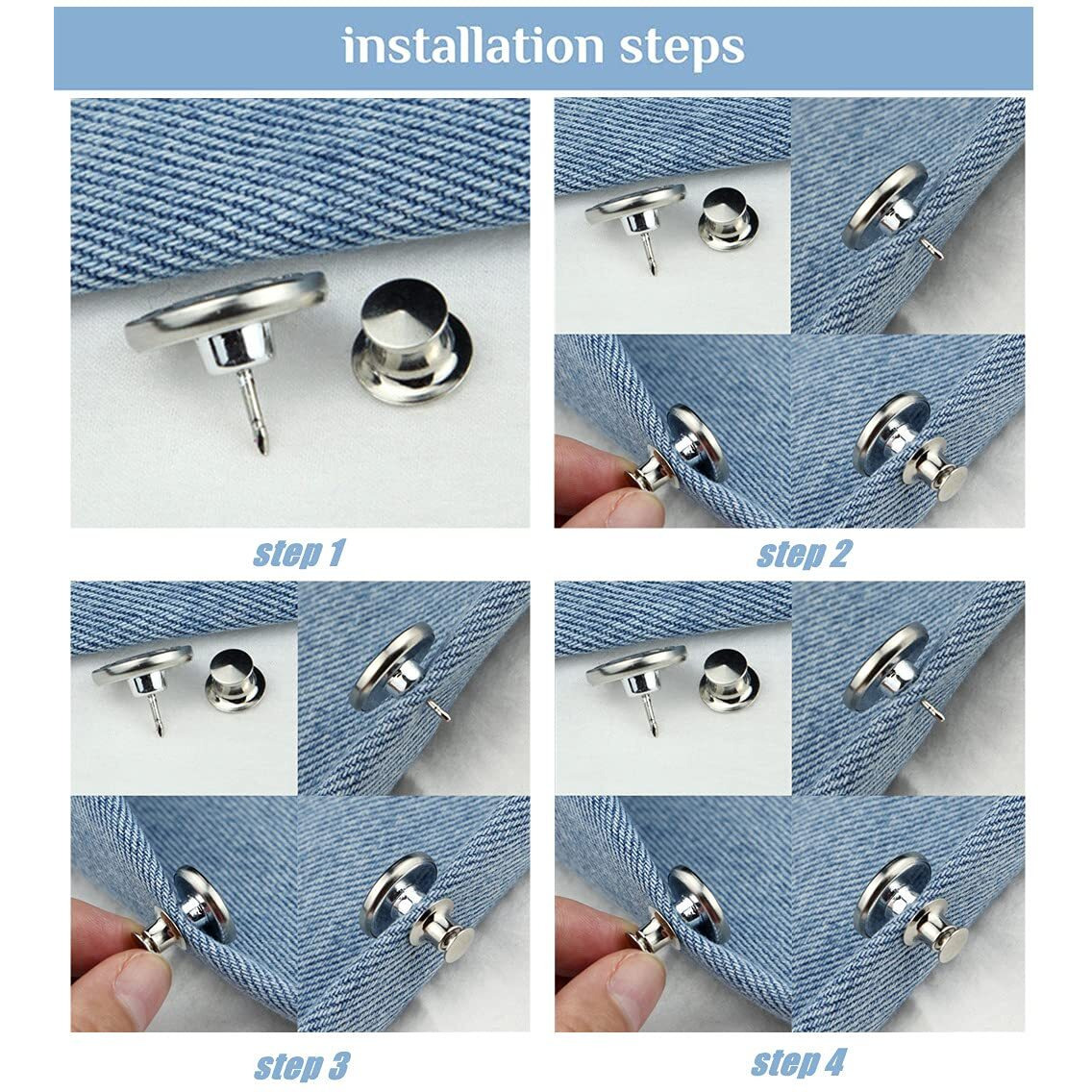 installation steps

step 1

step 2

step 3

step 4