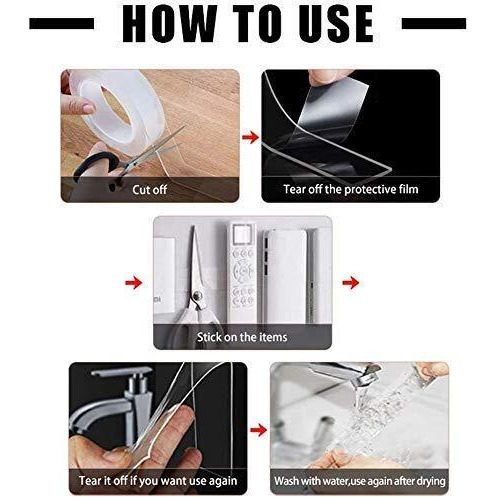 HOW TO USE

Cut off

Tear off the protective film

Stick on the items

Tear it off if you want use again

Wash with water,use again after drying