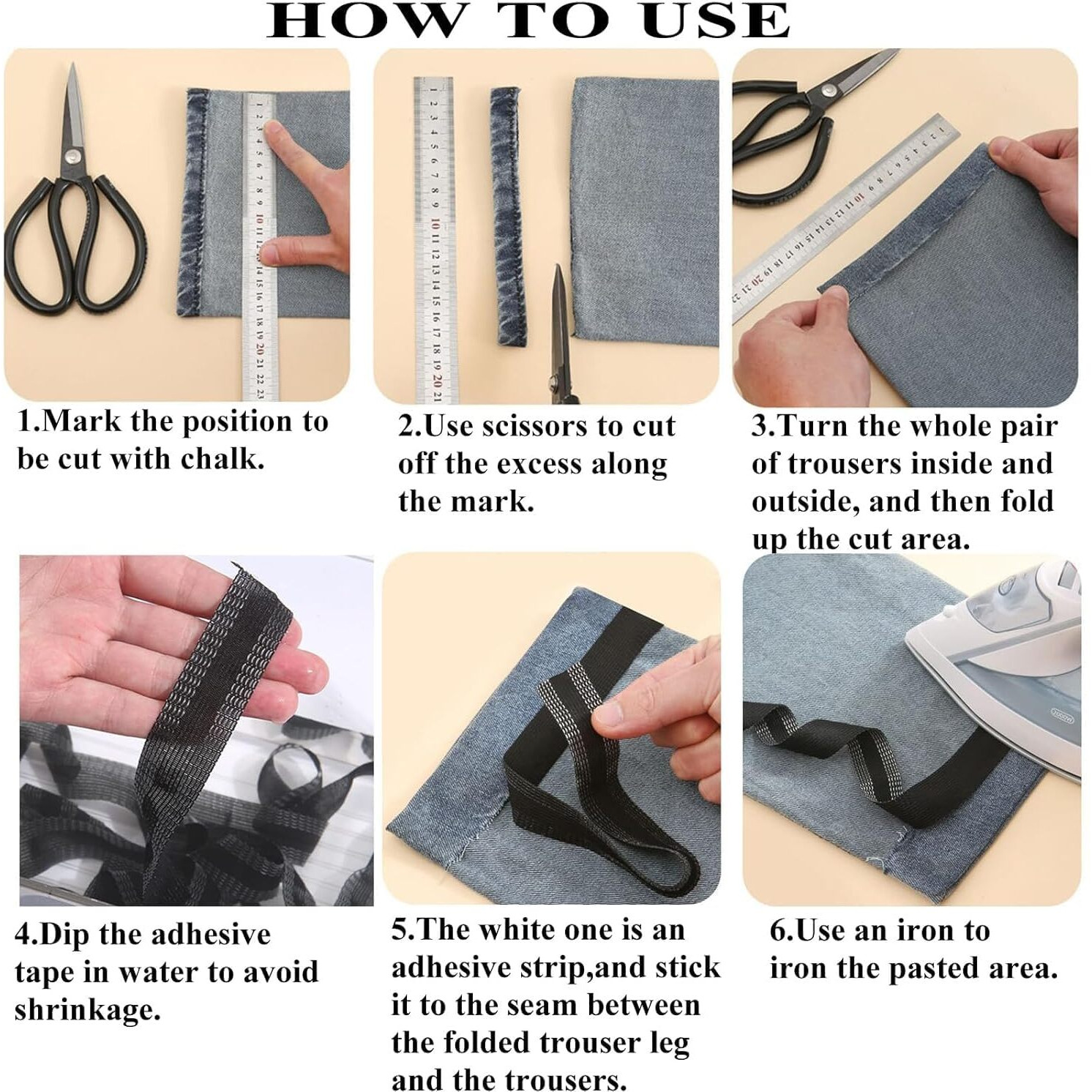 HOW TO USE

1.Mark the position to be cut with chalk.

2.Use scissors to cut off the excess along the mark.

3.Turn the whole pair of trousers inside and outside, and then fold up the cut area.

4.Dip the adhesive tape in water to avoid shrinkage.

5.The white one is an adhesive strip,and stick it to the seam between the folded trouser leg and the trousers.

6.Use an iron to iron the pasted area.