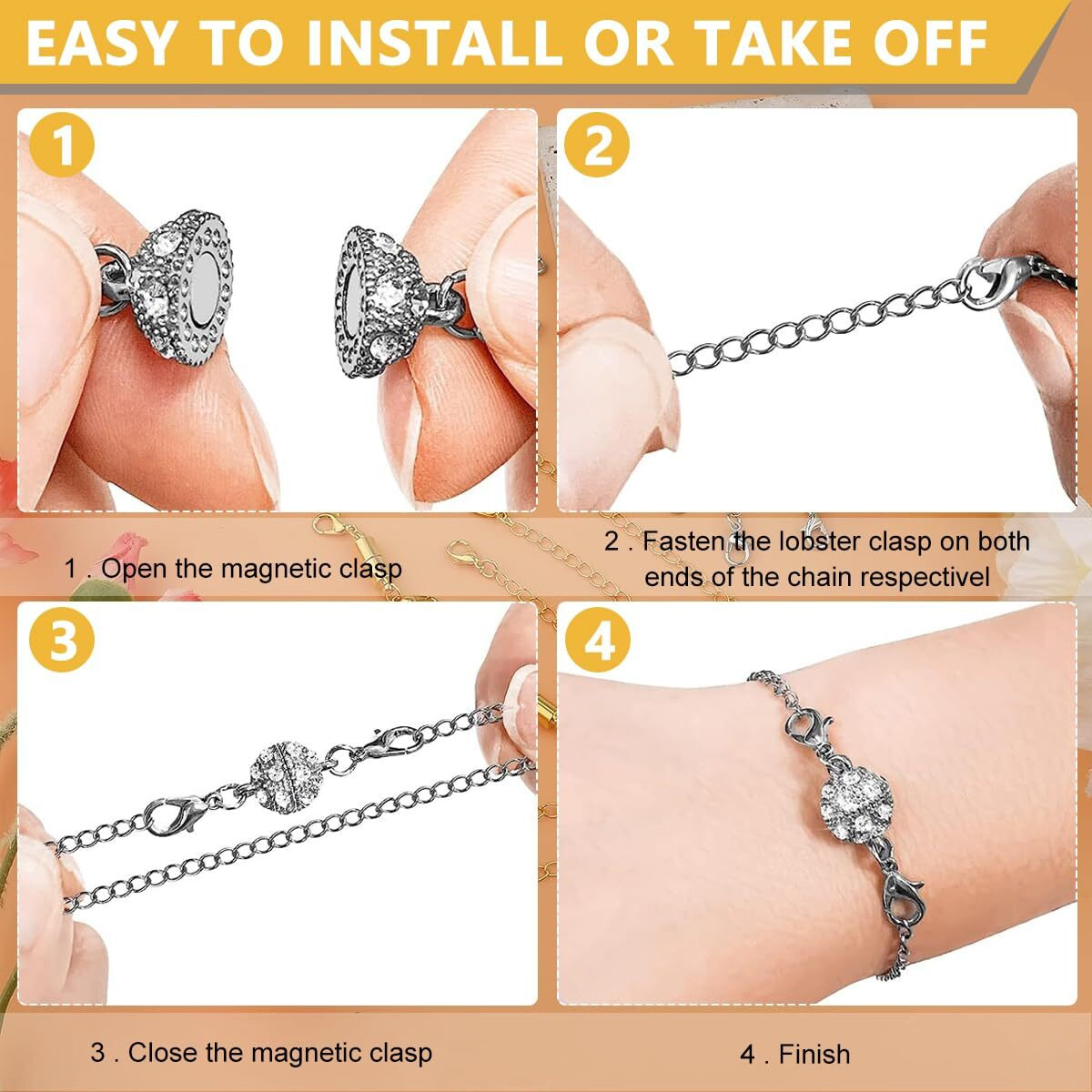 EASY TO INSTALL OR TAKE OFF

1

2

1 . Open the magnetic clasp

2 . Fasten the lobster clasp on both ends of the chain respectivel

3

4

3 . Close the magnetic clasp

4 . Finish