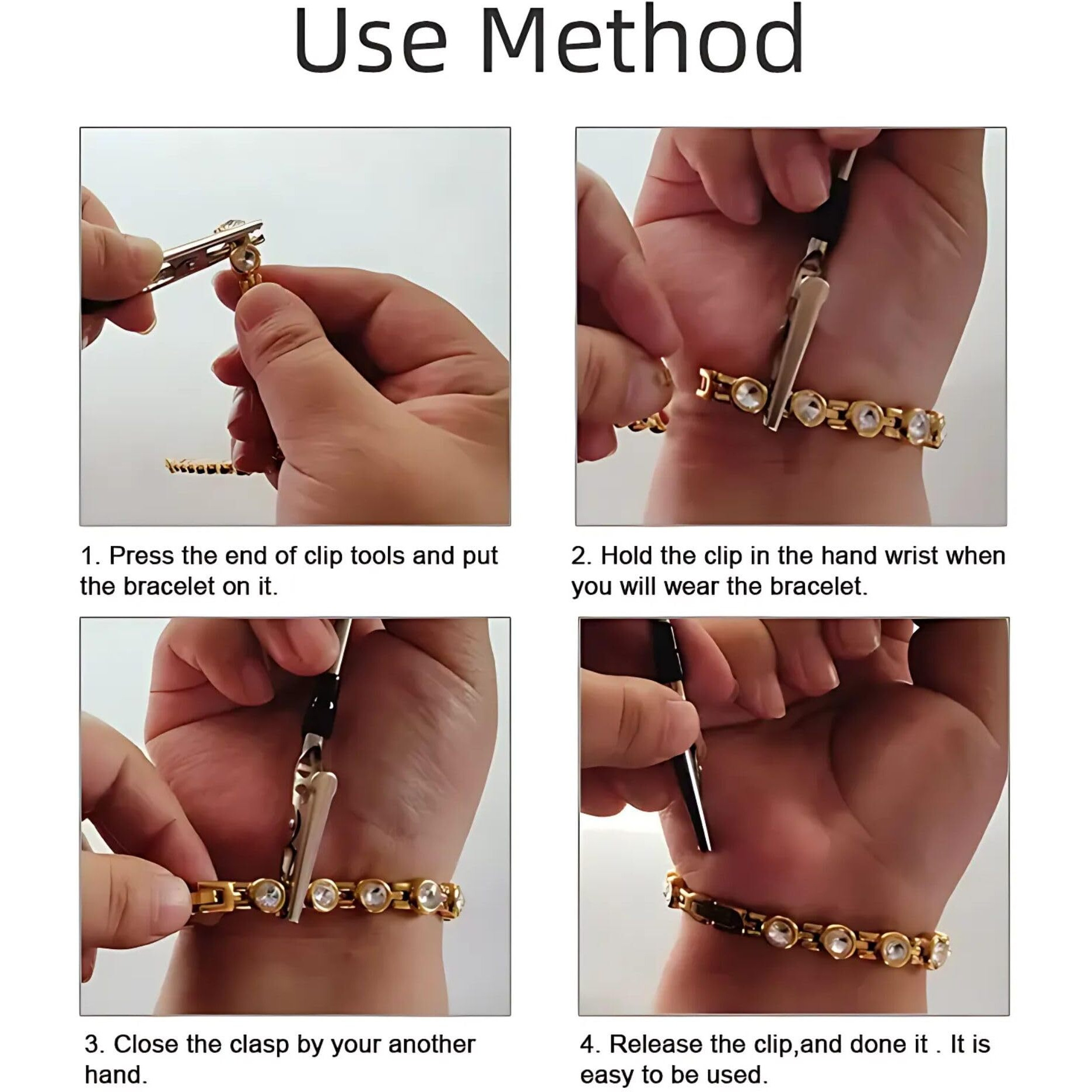 Use Method

1. Press the end of clip tools and put the bracelet on it.

2. Hold the clip in the hand wrist when you will wear the bracelet.

3. Close the clasp by your another hand.

4. Release the clip,and done it . It is easy to be used.