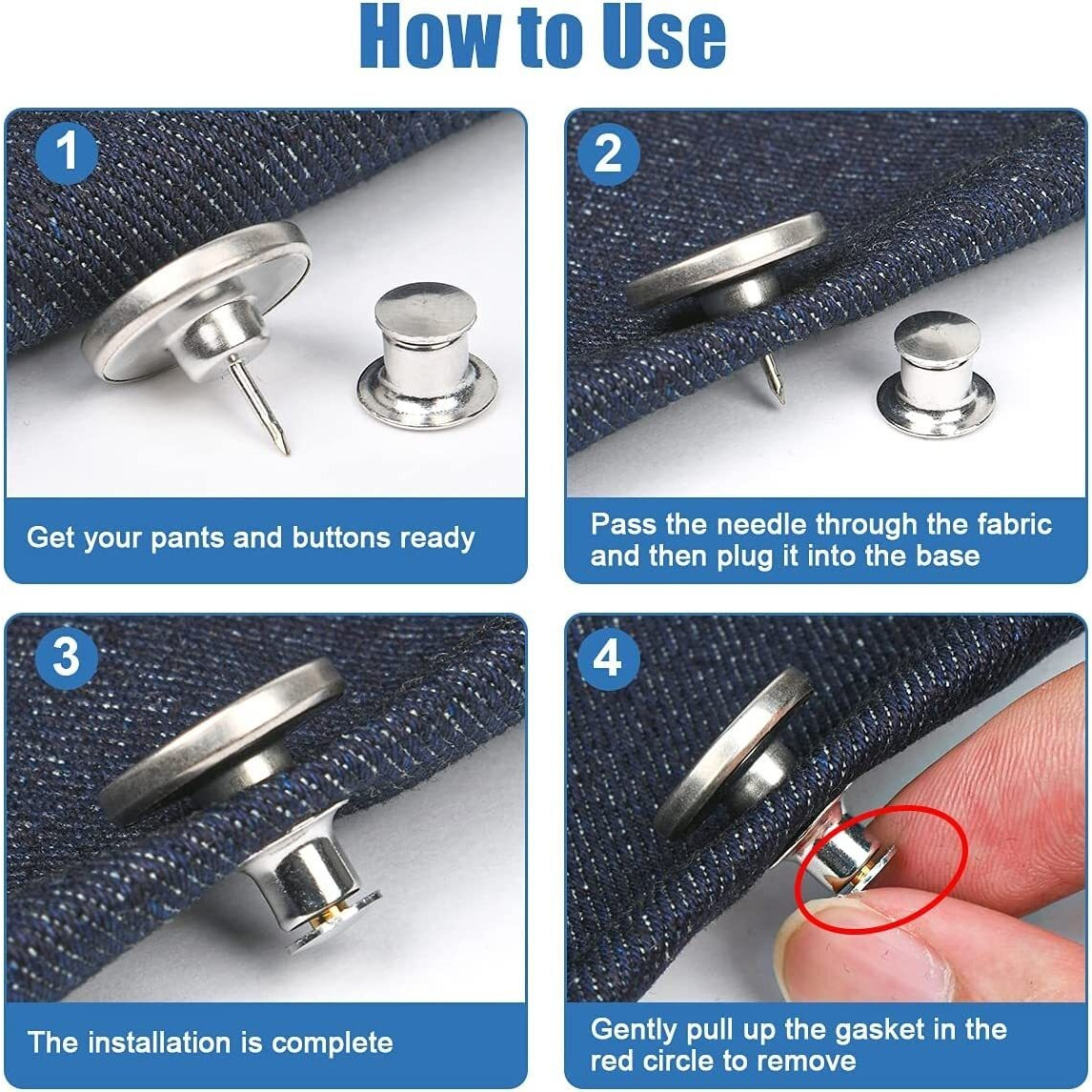 How to Use

1

Get your pants and buttons ready

2

Pass the needle through the fabric and then plug it into the base

3

The installation is complete

4

Gently pull up the gasket in the red circle to remove