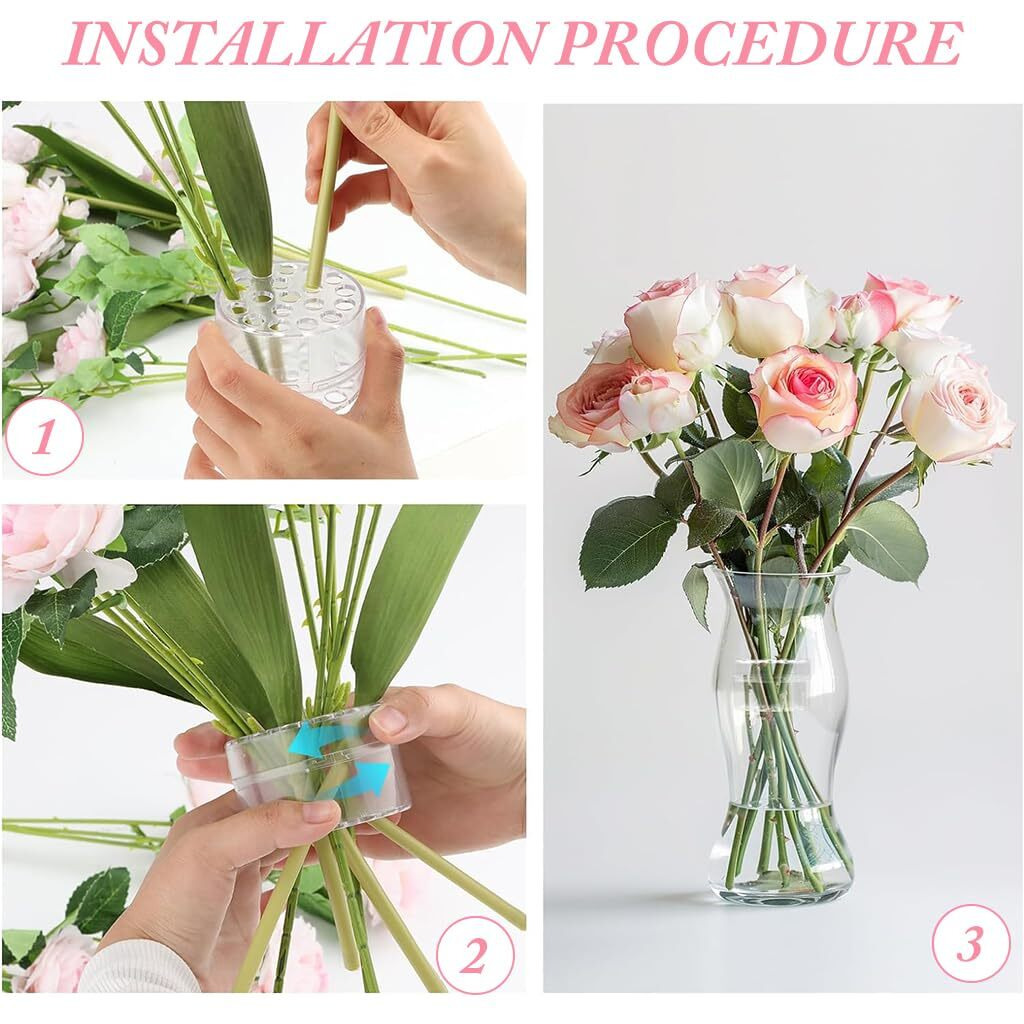 INSTALLATION PROCEDURE

1

2

3