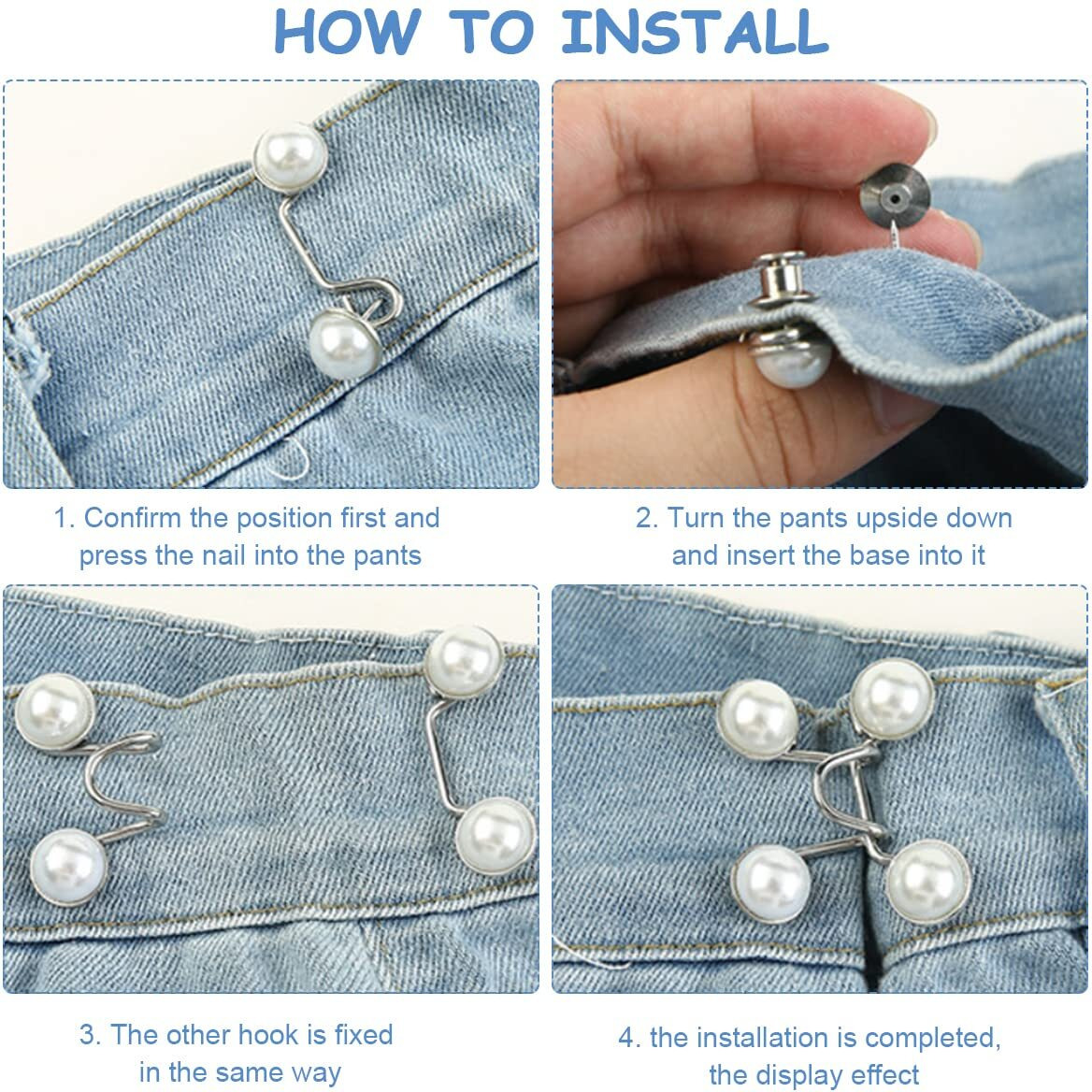 HOW TO INSTALL

1. Confirm the position first and press the nail into the pants

2. Turn the pants upside down and insert the base into it

3. The other hook is fixed in the same way

4. the installation is completed, the display effect