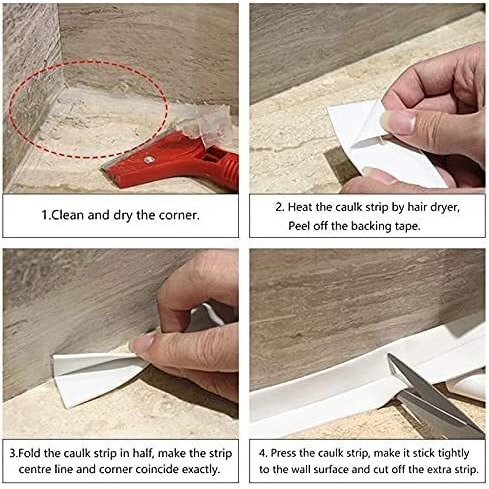 1.Clean and dry the corner.

2. Heat the caulk strip by hair dryer, Peel off the backing tape.

3.Fold the caulk strip in half, make the strip centre line and corner coincide exactly.

4. Press the caulk strip, make it stick tightly to the wall surface and cut off the extra strip.