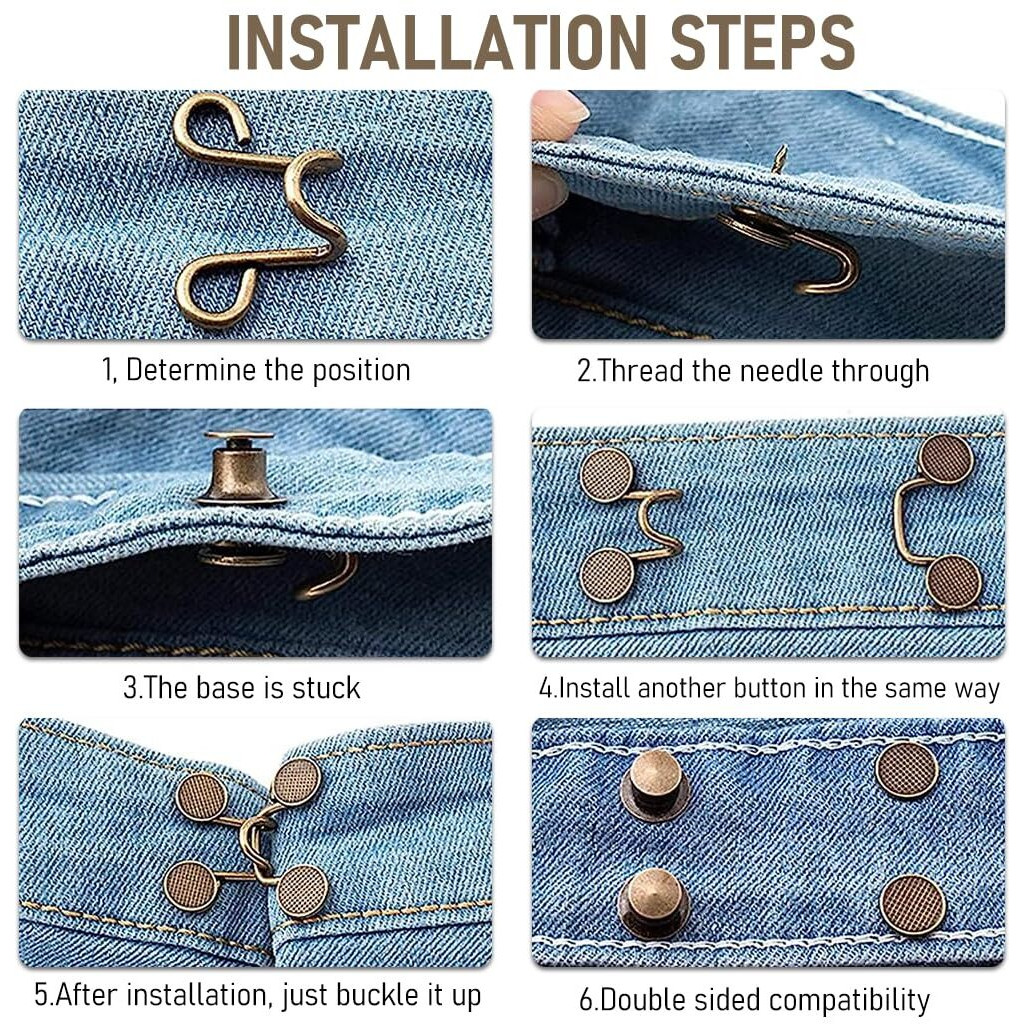 INSTALLATION STEPS

1, Determine the position

2.Thread the needle through

3.The base is stuck

4.Install another button in the same way

5.After installation, just buckle it up

6.Double sided compatibility