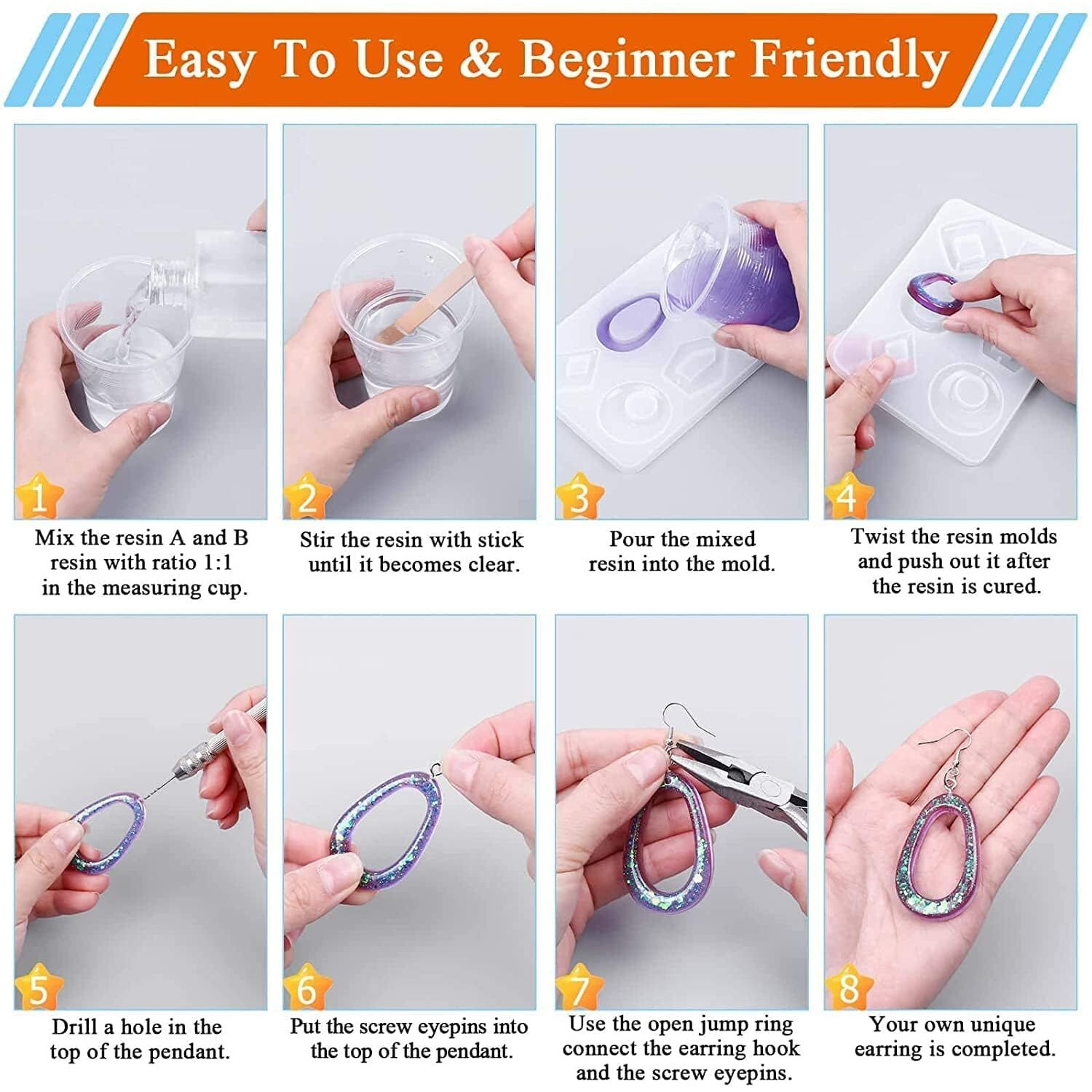 Easy To Use & Beginner Friendly

1
Mix the resin A and B resin with ratio 1:1 in the measuring cup.

2
Stir the resin with stick until it becomes clear.

3
Pour the mixed resin into the mold.

4
Twist the resin molds and push out it after the resin is cured.

5
Drill a hole in the top of the pendant.

6
Put the screw eyepins into the top of the pendant.

7
Use the open jump ring connect the earring hook and the screw eyepins.

8
Your own unique earring is completed.