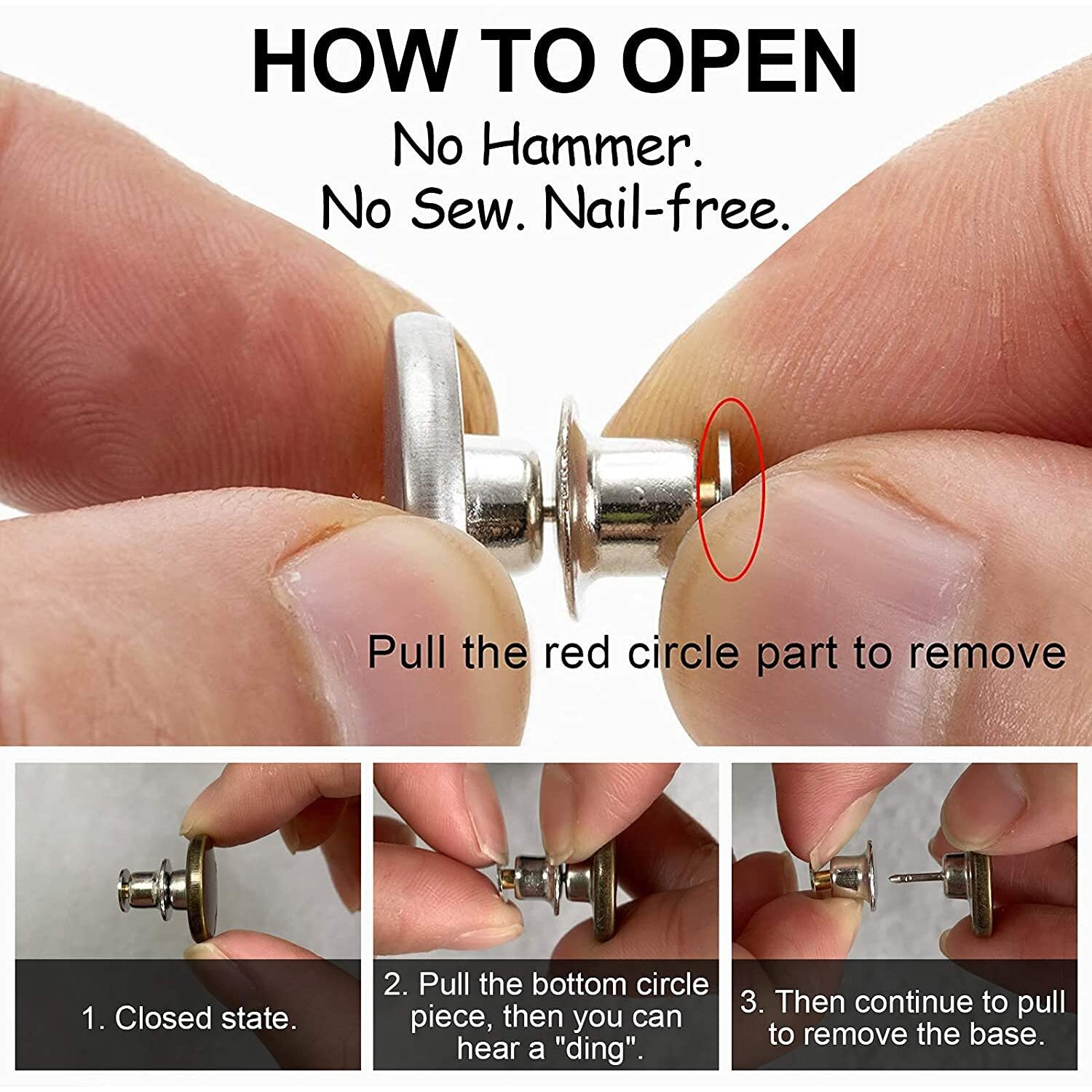 HOW TO OPEN

No Hammer.
No Sew. Nail-free.

Pull the red circle part to remove

1. Closed state.

2. Pull the bottom circle piece, then you can hear a "ding".

3. Then continue to pull to remove the base.