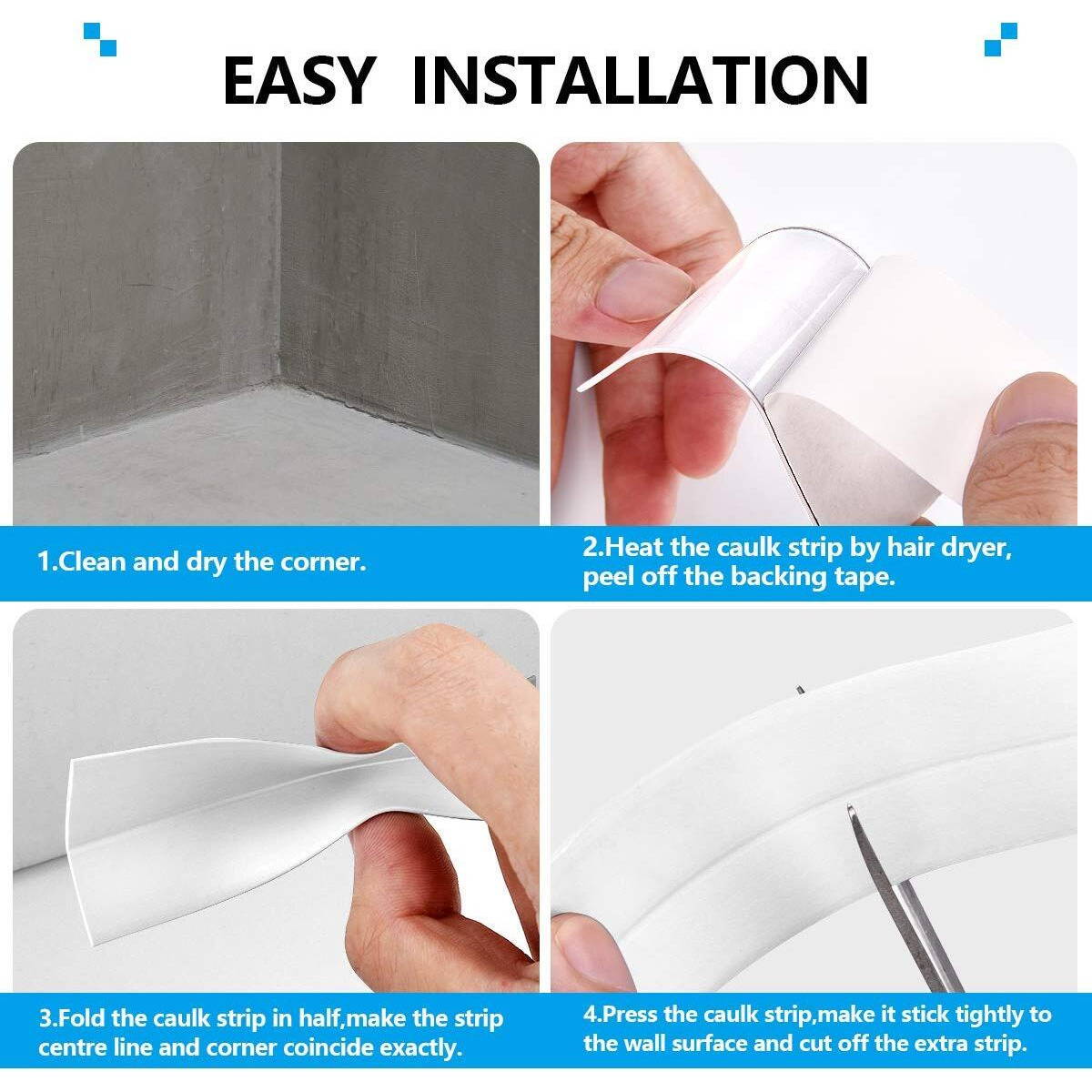 EASY INSTALLATION

1.Clean and dry the corner.

2.Heat the caulk strip by hair dryer, peel off the backing tape.

3.Fold the caulk strip in half,make the strip centre line and corner coincide exactly.

4.Press the caulk strip,make it stick tightly to the wall surface and cut off the extra strip.