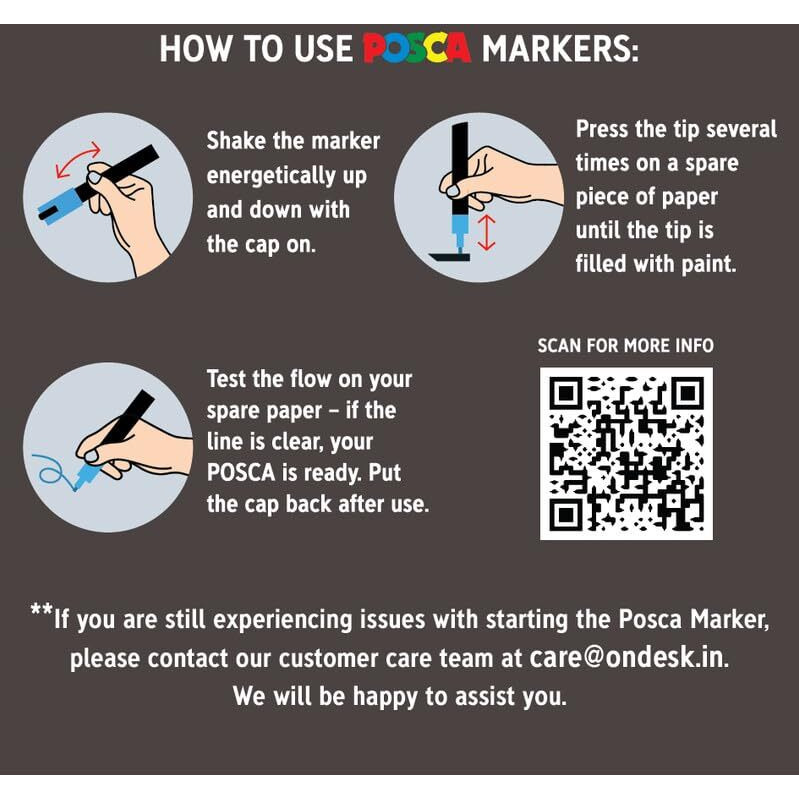 HOW TO USE POSCA MARKERS:

Shake the marker energetically up and down with the cap on.

Press the tip several times on a spare piece of paper until the tip is filled with paint.

Test the flow on your spare paper – if the line is clear, your POSCA is ready. Put the cap back after use.

SCAN FOR MORE INFO

**If you are still experiencing issues with starting the Posca Marker, please contact our customer care team at care@ondesk.in. We will be happy to assist you.