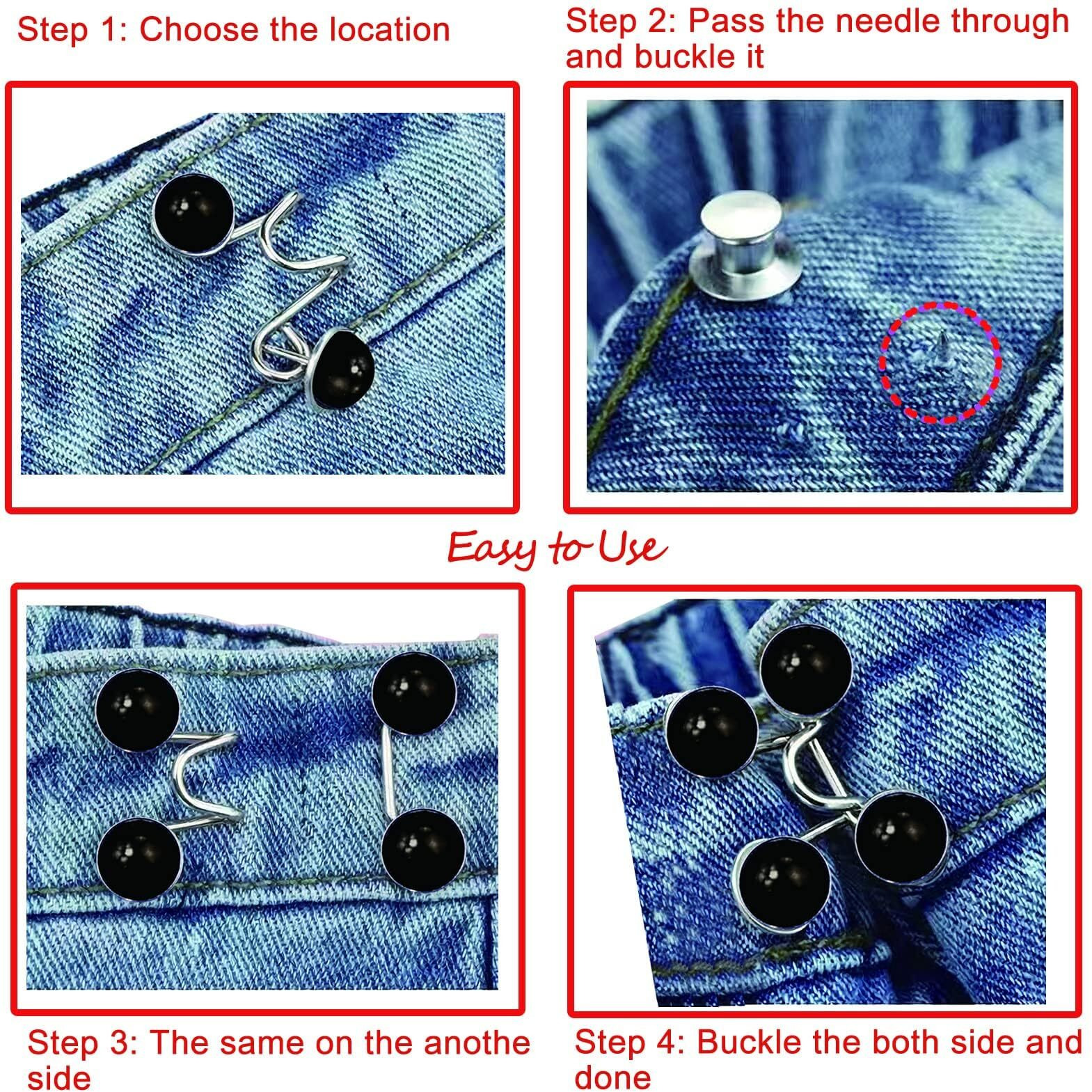 Step 1: Choose the location

Step 2: Pass the needle through and buckle it

Easy to Use

Step 3: The same on the anothe side

Step 4: Buckle the both side and done