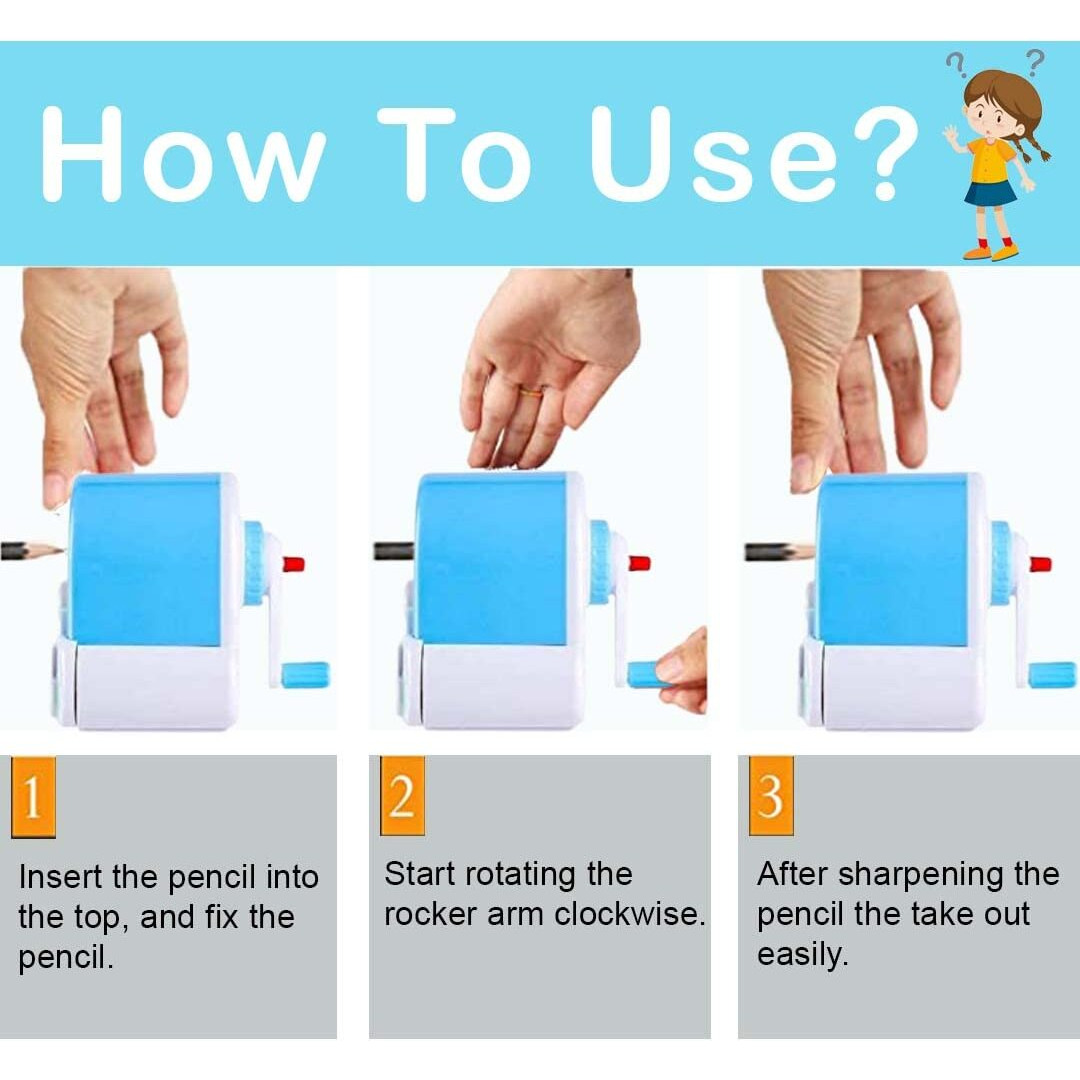 How To Use?

? ?

1

Insert the pencil into the top, and fix the pencil.

2

Start rotating the rocker arm clockwise.

3

After sharpening the pencil the take out easily.