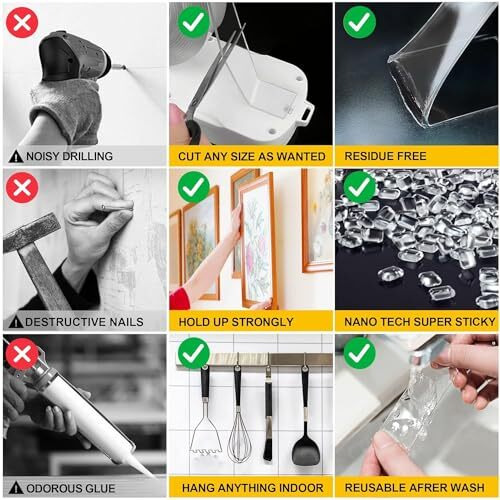 NOISY DRILLING

CUT ANY SIZE AS WANTED

RESIDUE FREE

DESTRUCTIVE NAILS

HOLD UP STRONGLY

NANO TECH SUPER STICKY

ODOROUS GLUE

HANG ANYTHING INDOOR

REUSABLE AFRER WASH