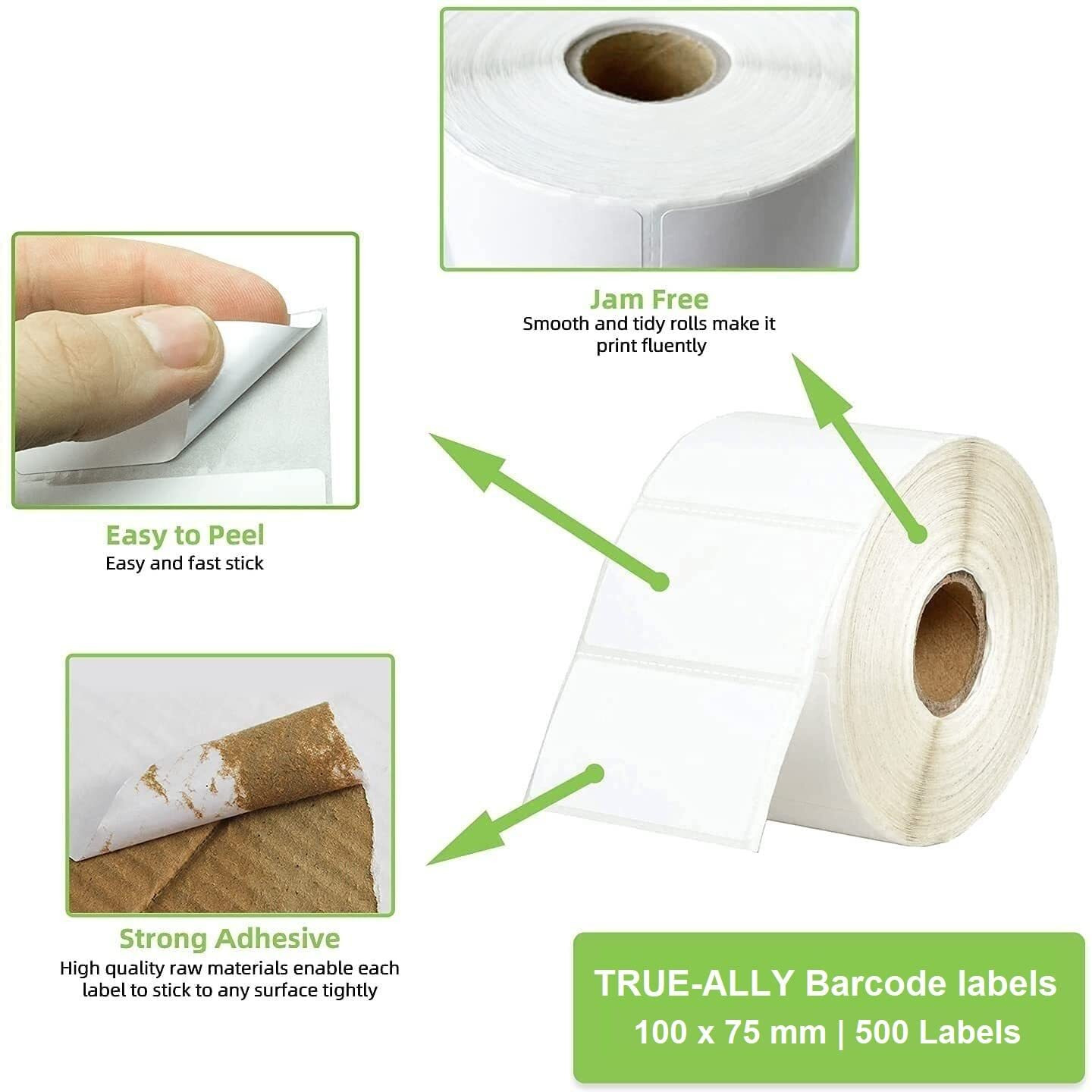 Jam Free
Smooth and tidy rolls make it print fluently

Easy to Peel
Easy and fast stick

Strong Adhesive
High quality raw materials enable each label to stick to any surface tightly

TRUE-ALLY Barcode labels
100 x 75 mm | 500 Labels