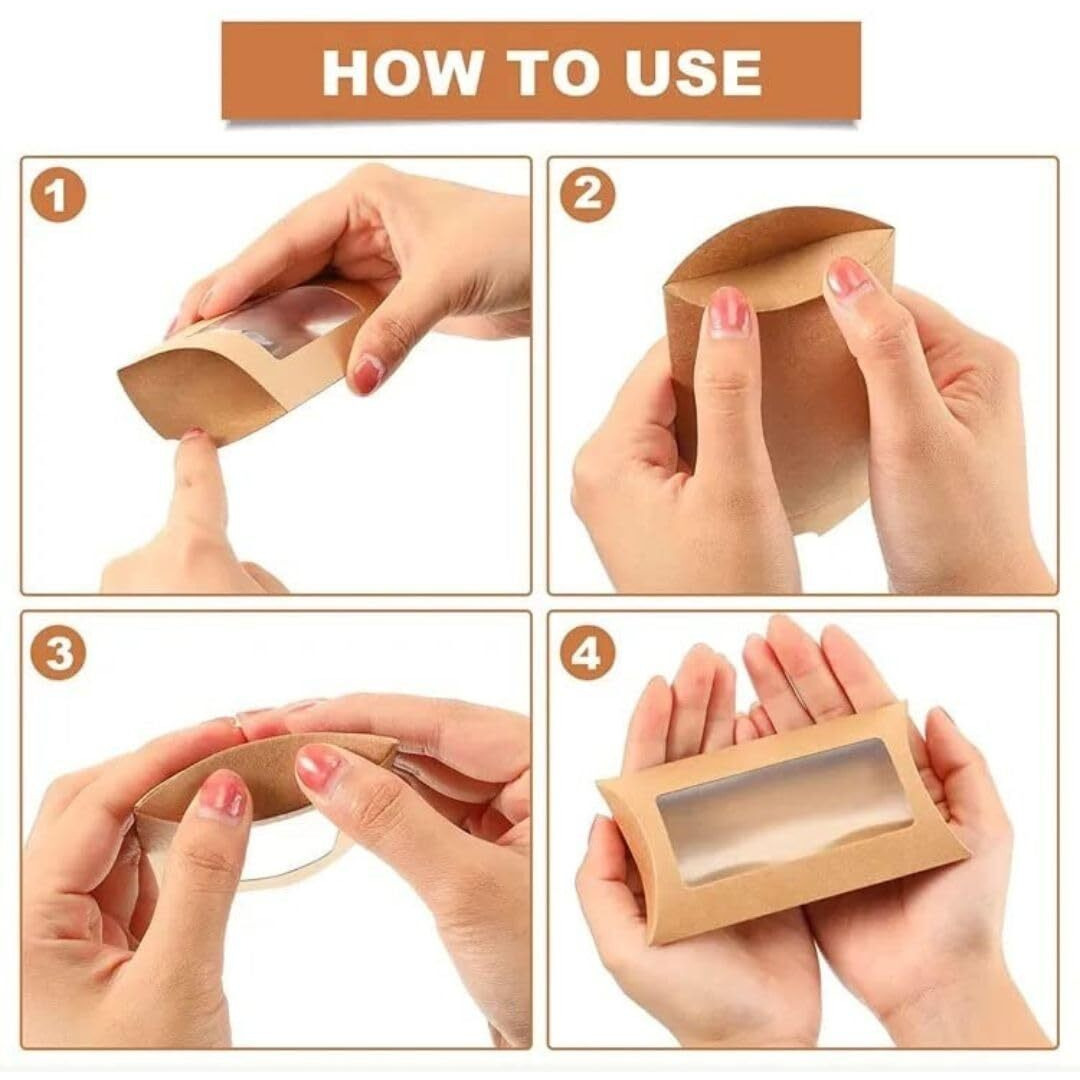 HOW TO USE

1

2

3

4