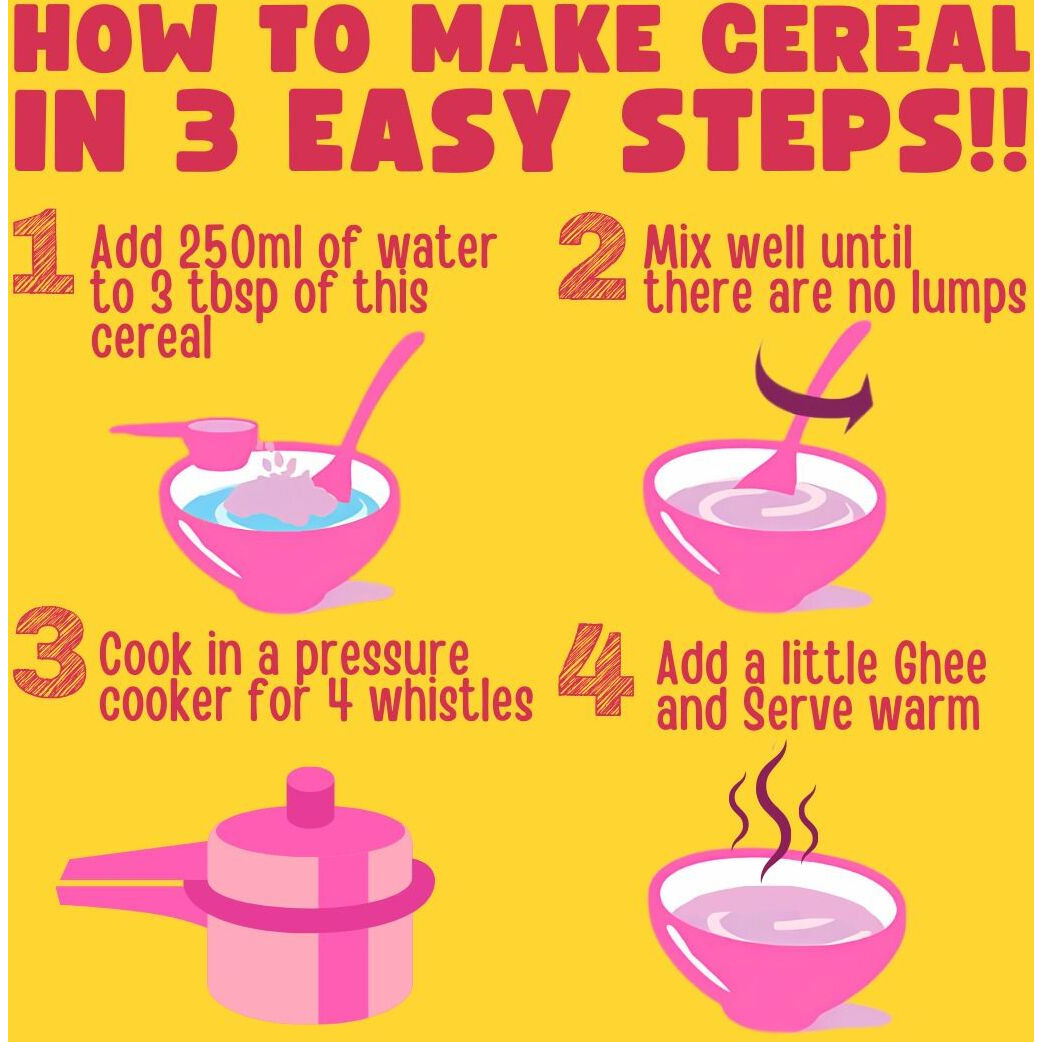 HOW TO MAKE CEREAL IN 3 EASY STEPS!!

1 Add 250ml of water to 3 tbsp of this cereal

2 Mix well until there are no lumps

3 Cook in a pressure cooker for 4 whistles

4 Add a little Ghee and Serve warm