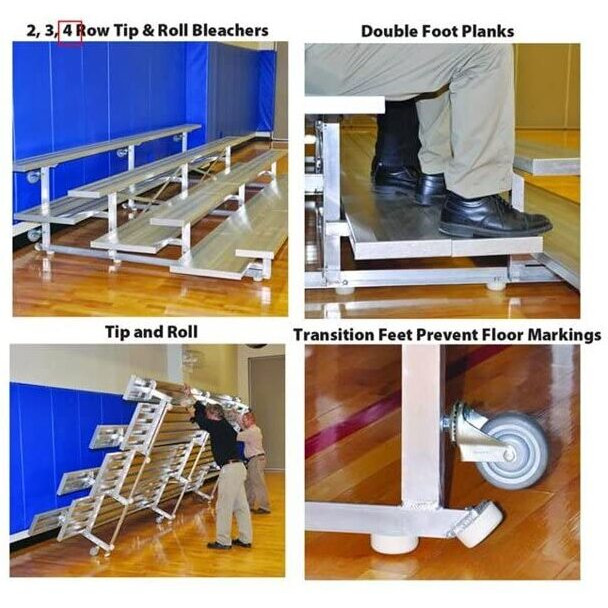 2, 3, 4 Row Tip & Roll Bleachers

Double Foot Planks

Tip and Roll

Transition Feet Prevent Floor Markings