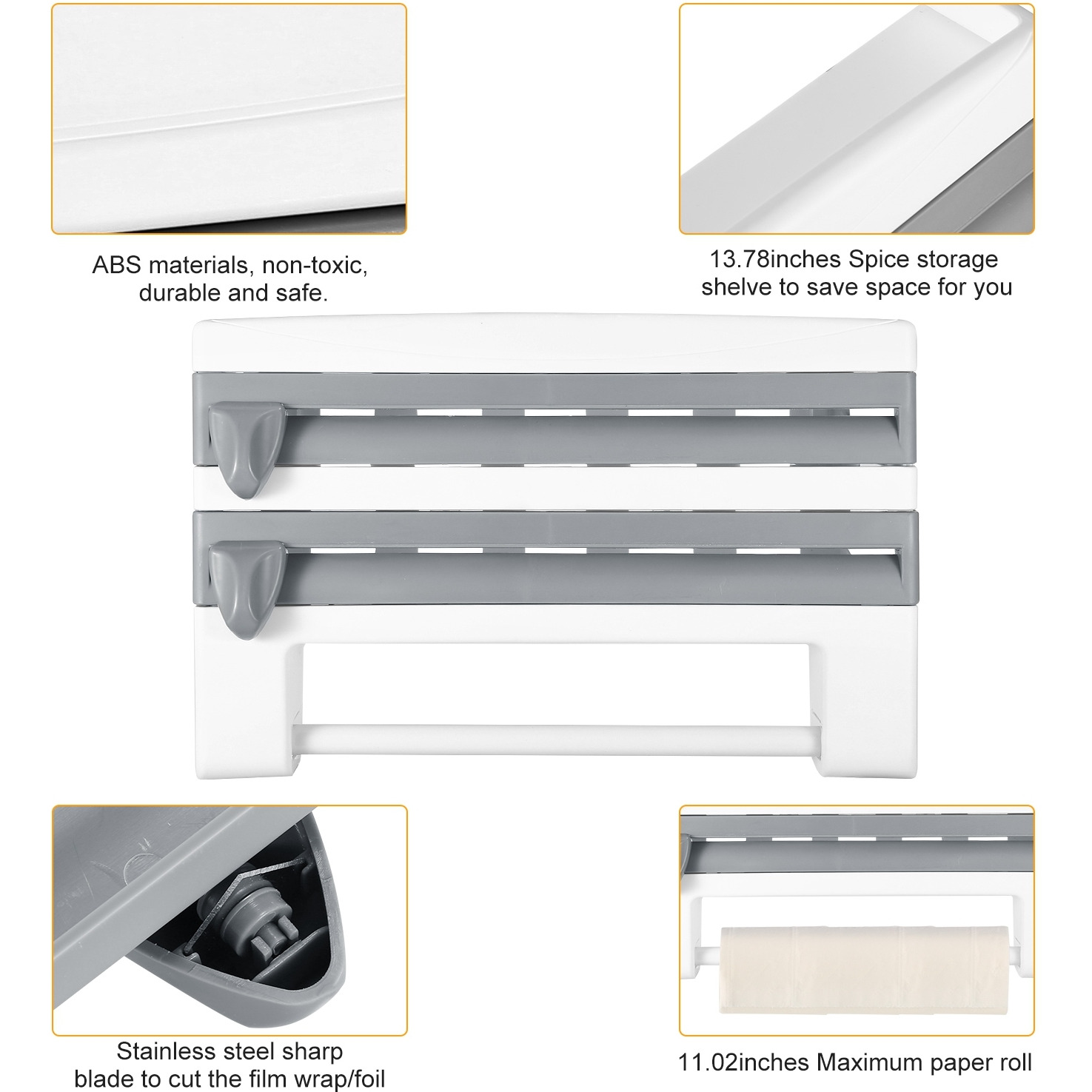 ABS materials, non-toxic, durable and safe.

13.78inches Spice storage shelve to save space for you

Stainless steel sharp blade to cut the film wrap/foil

11.02inches Maximum paper roll