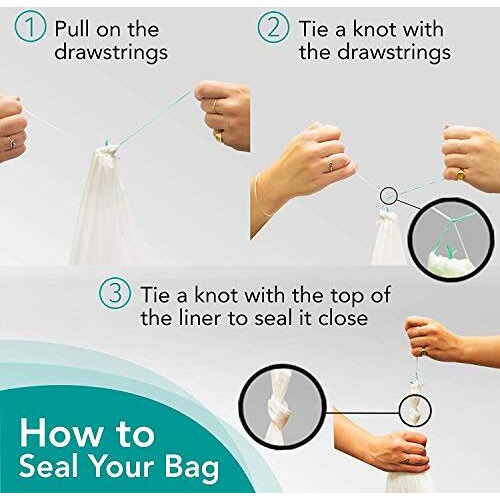 1 Pull on the drawstrings

2 Tie a knot with the drawstrings

3 Tie a knot with the top of the liner to seal it close

How to Seal Your Bag