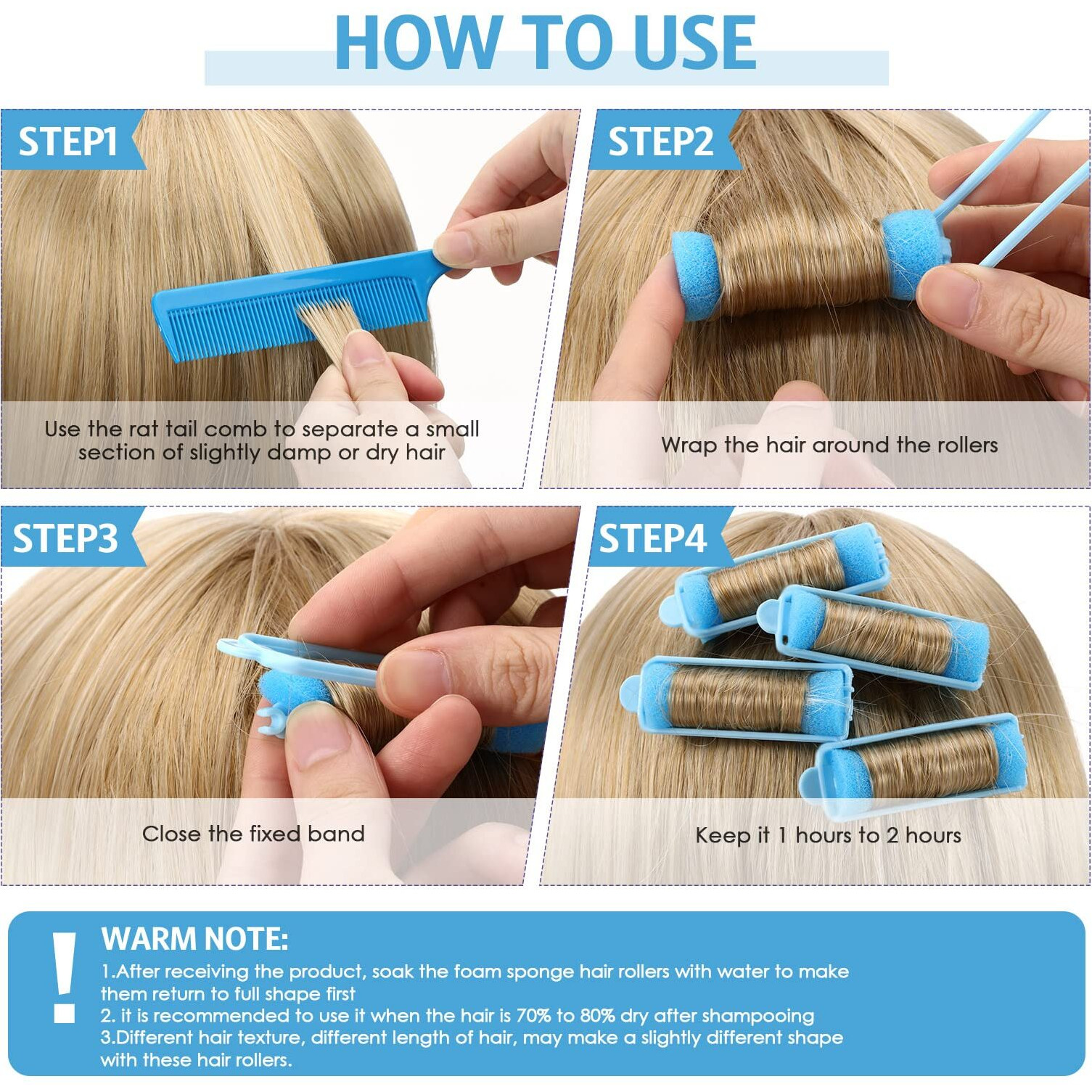 HOW TO USE

STEP1

Use the rat tail comb to separate a small section of slightly damp or dry hair

STEP2

Wrap the hair around the rollers

STEP3

Close the fixed band

STEP4

Keep it 1 hours to 2 hours

!

WARM NOTE:

1.After receiving the product, soak the foam sponge hair rollers with water to make them return to full shape first
2. it is recommended to use it when the hair is 70% to 80% dry after shampooing
3.Different hair texture, different length of hair, may make a slightly different shape with these hair rollers.