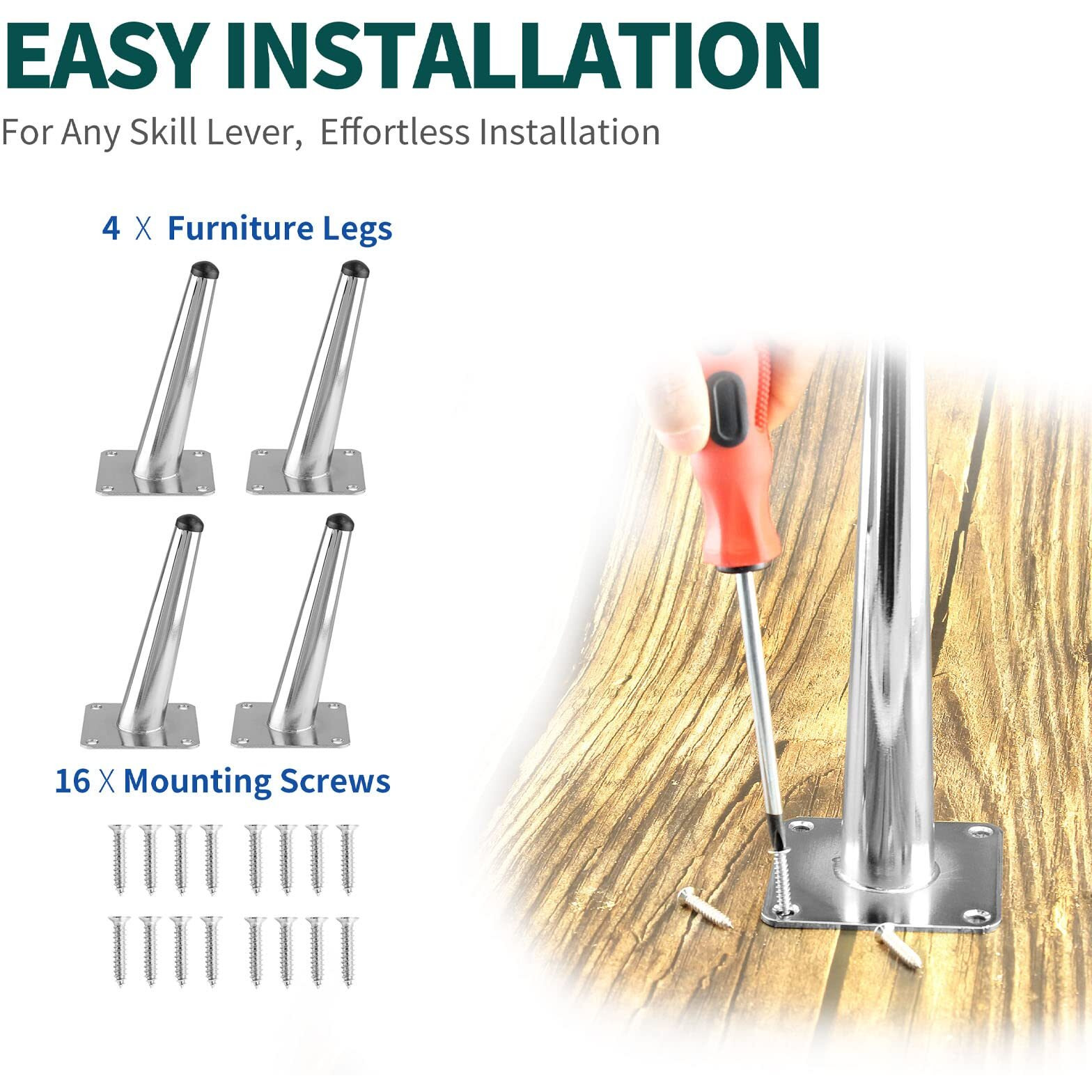 EASY INSTALLATION

For Any Skill Lever, Effortless Installation

4 X Furniture Legs

16 X Mounting Screws