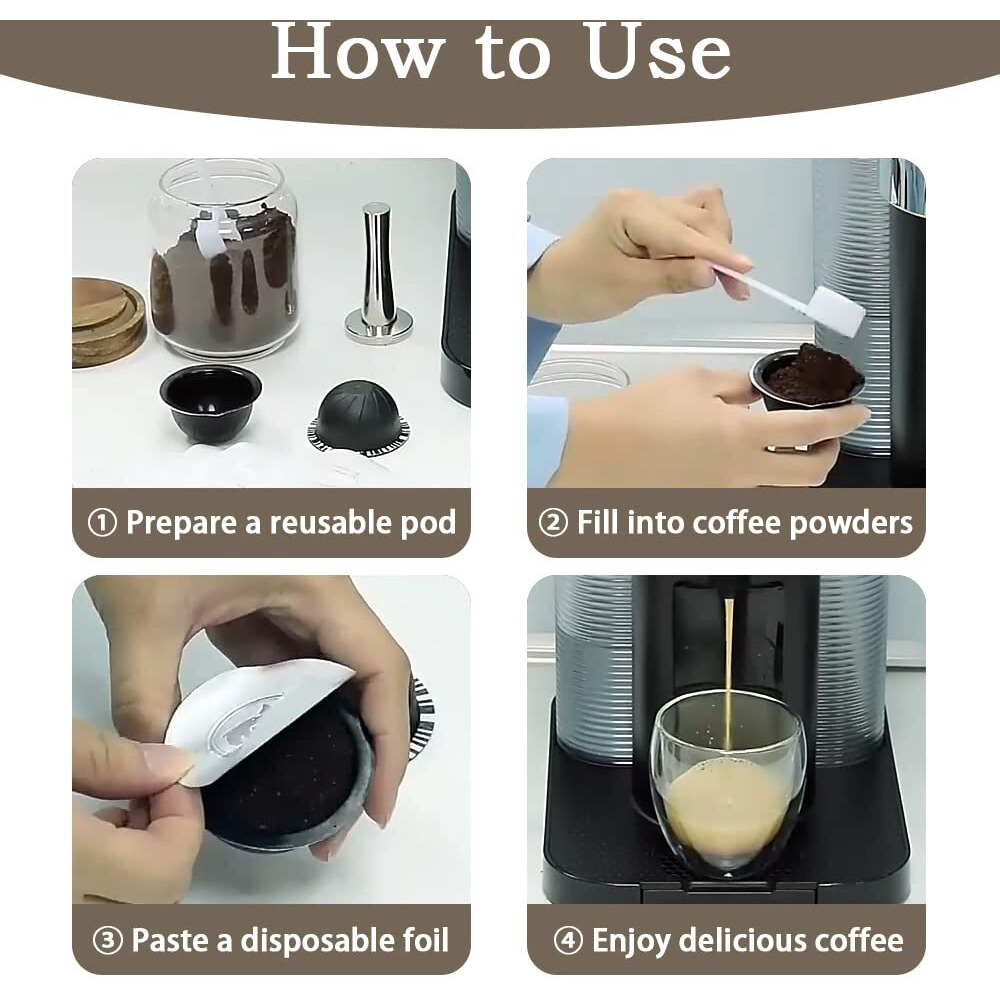 How to Use

① Prepare a reusable pod

② Fill into coffee powders

③ Paste a disposable foil

④ Enjoy delicious coffee