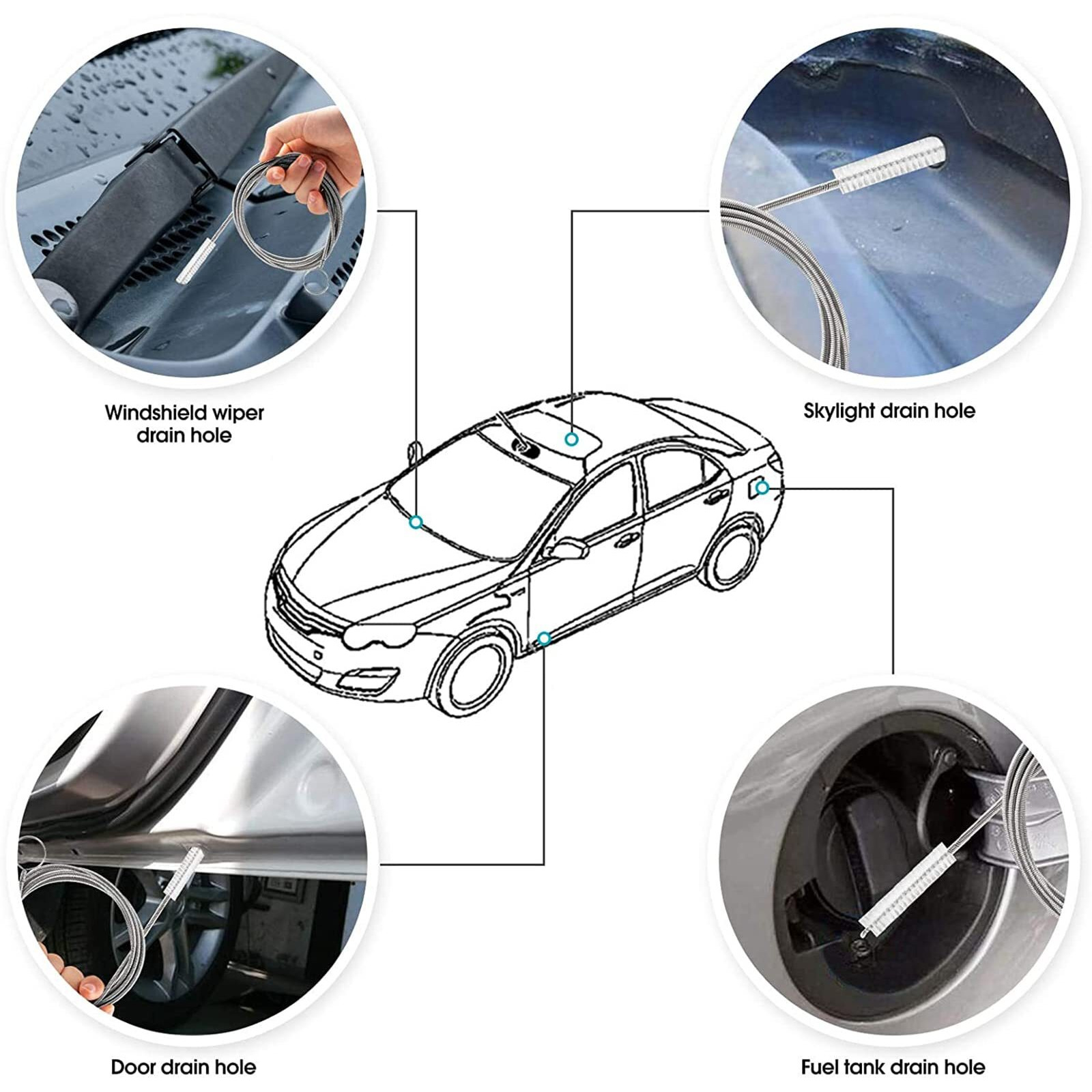 Windshield wiper drain hole

Skylight drain hole

Door drain hole

Fuel tank drain hole