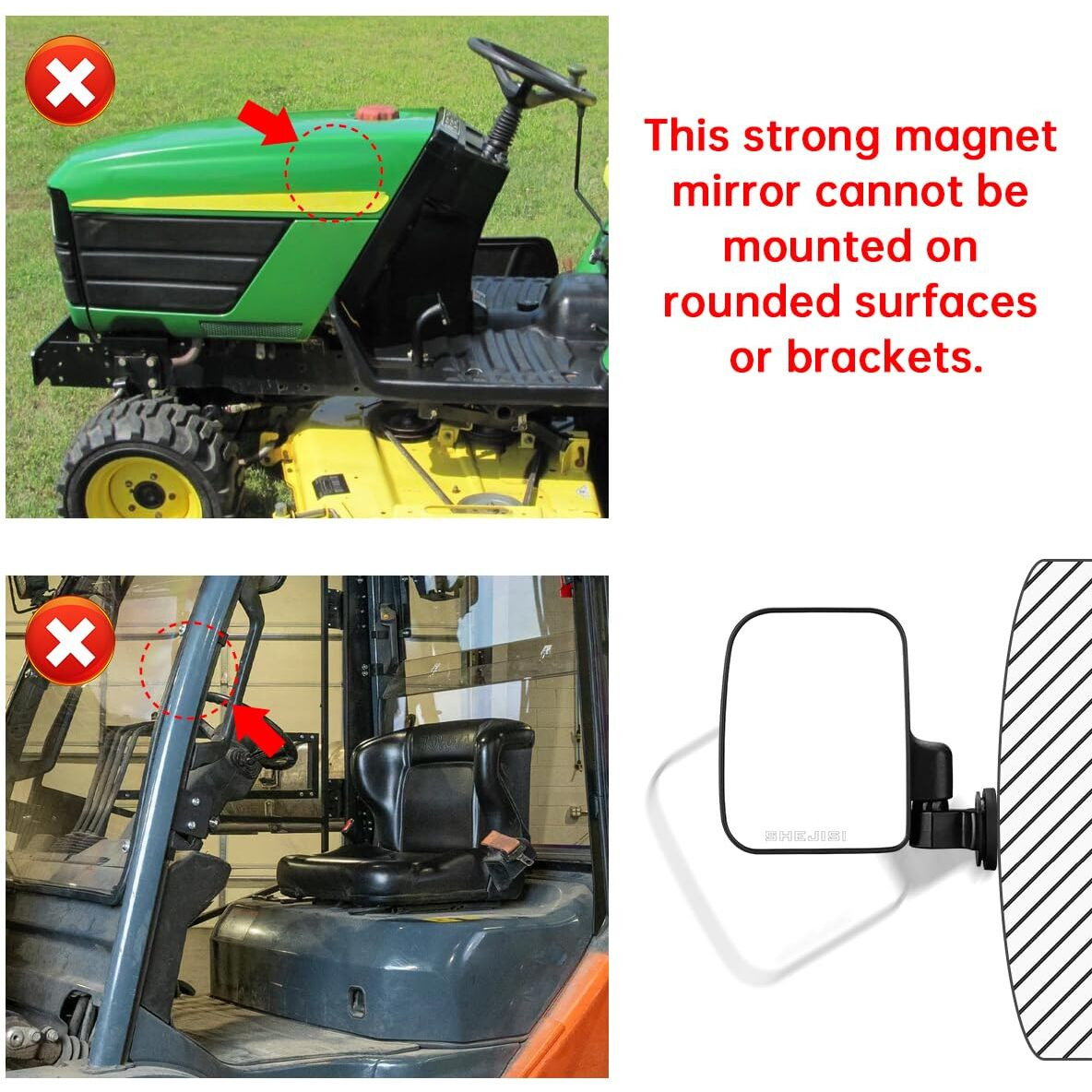 This strong magnet mirror cannot be mounted on rounded surfaces or brackets.

SHEJISI