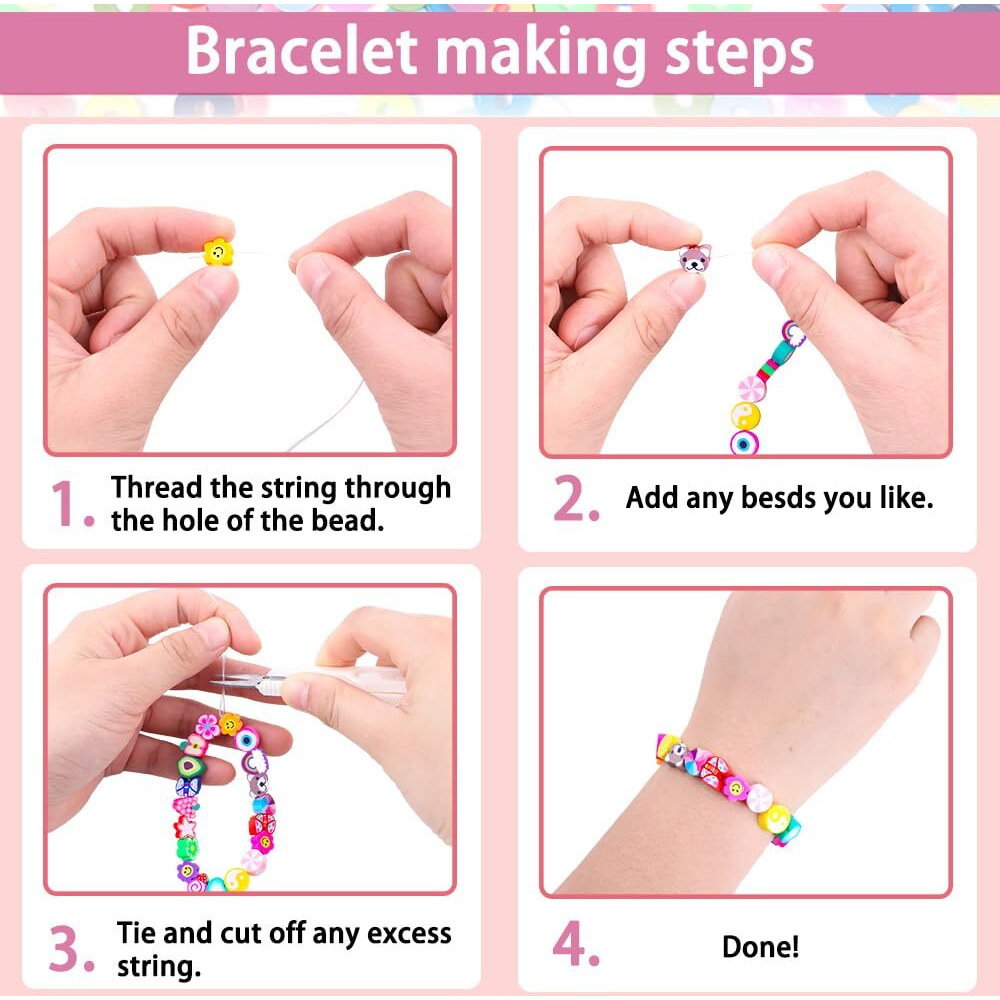 Bracelet making steps

1. Thread the string through the hole of the bead.

2. Add any besds you like.

3. Tie and cut off any excess string.

4. Done!