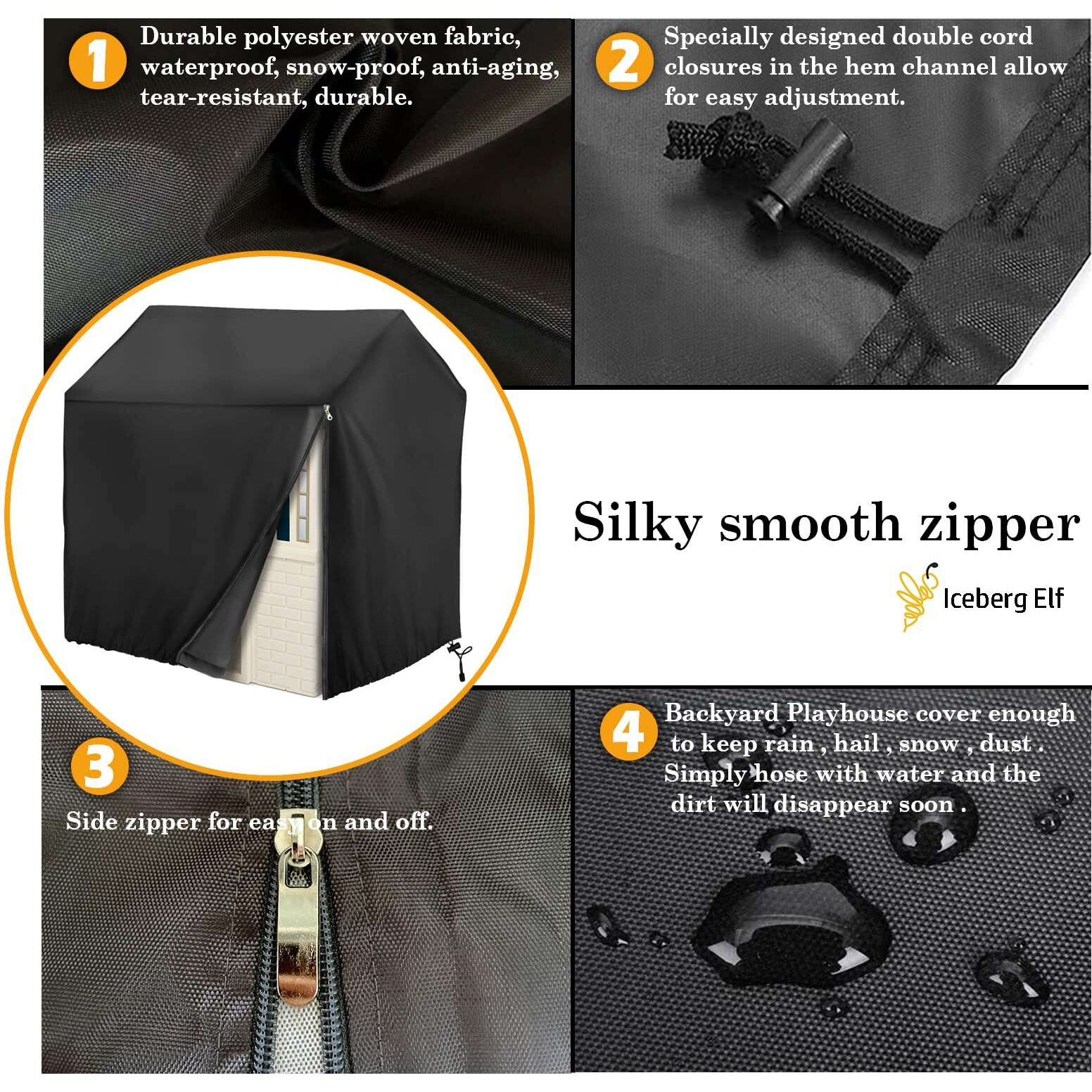 1 Durable polyester woven fabric, waterproof, snow-proof, anti-aging, tear-resistant, durable.

2 Specially designed double cord closures in the hem channel allow for easy adjustment.

Silky smooth zipper

Iceberg Elf

3 Side zipper for easy on and off.

4 Backyard Playhouse cover enough to keep rain , hail , snow , dust . Simply hose with water and the dirt will disappear soon .