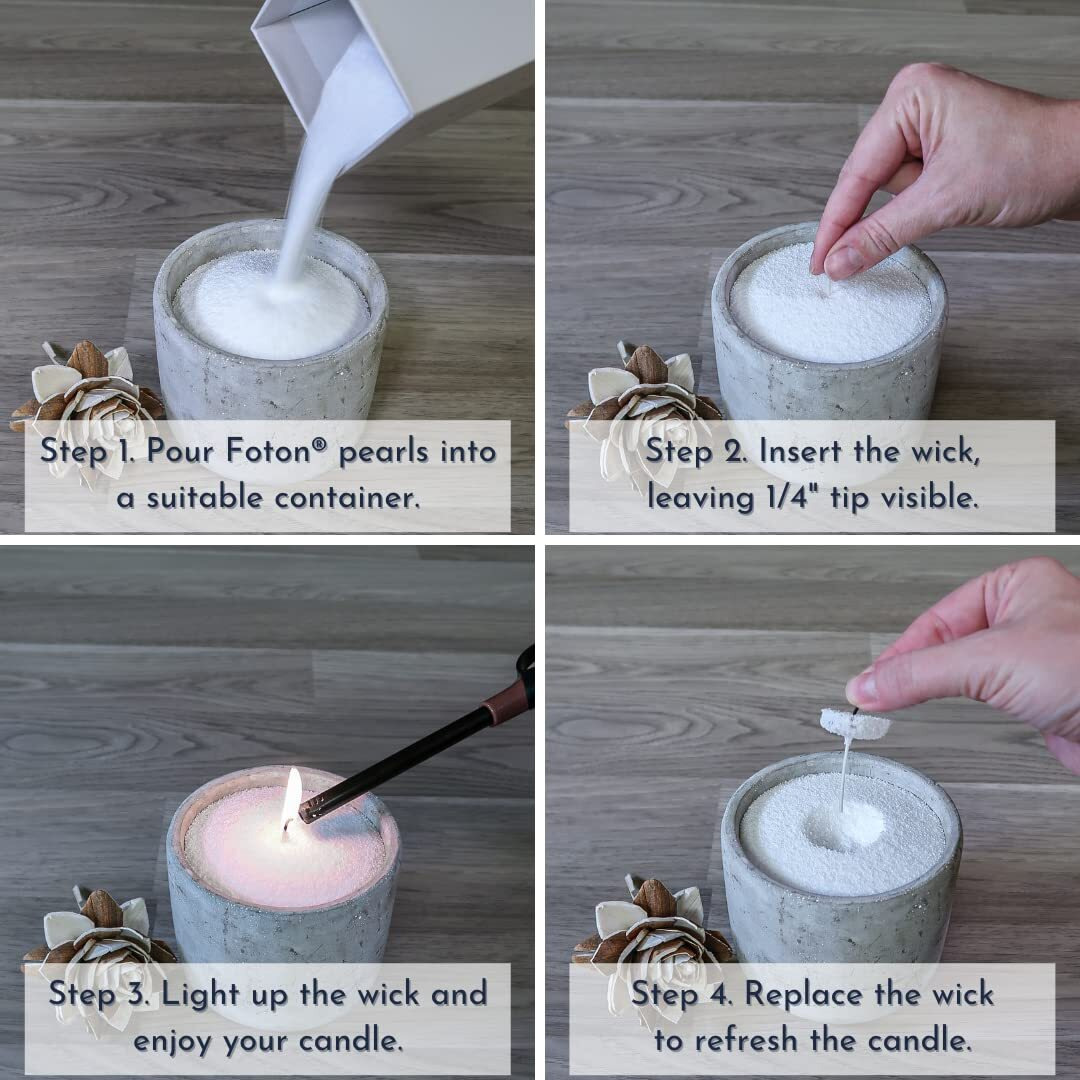 Step 1. Pour Foton® pearls into a suitable container.

Step 2. Insert the wick, leaving 1/4" tip visible.

Step 3. Light up the wick and enjoy your candle.

Step 4. Replace the wick to refresh the candle.