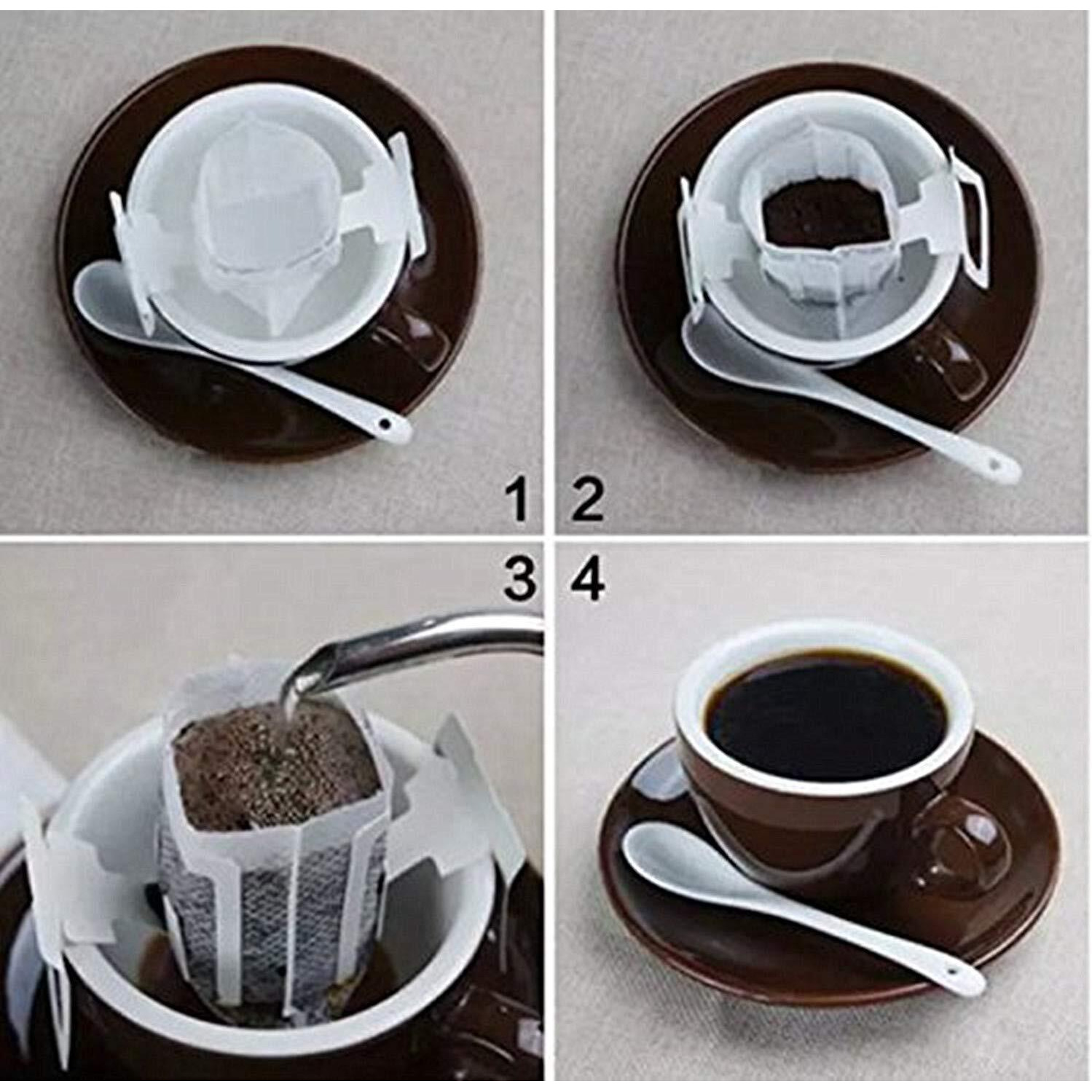 1 2

3 4