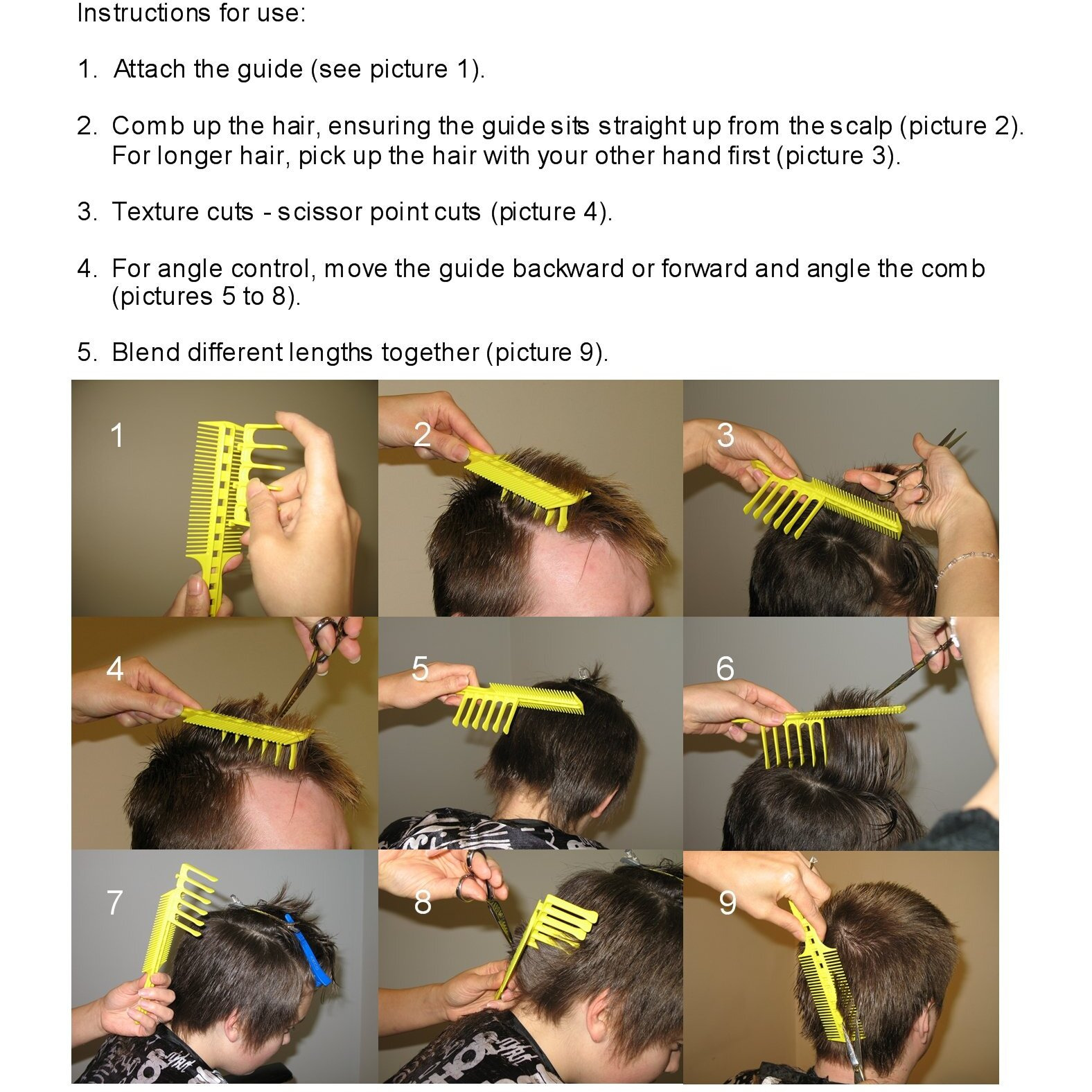 Instructions for use:

1. Attach the guide (see picture 1).

2. Comb up the hair, ensuring the guide sits straight up from the scalp (picture 2). For longer hair, pick up the hair with your other hand first (picture 3).

3. Texture cuts - scissor point cuts (picture 4).

4. For angle control, move the guide backward or forward and angle the comb (pictures 5 to 8).

5. Blend different lengths together (picture 9).

1

2

3

4

5

6

7

8

9